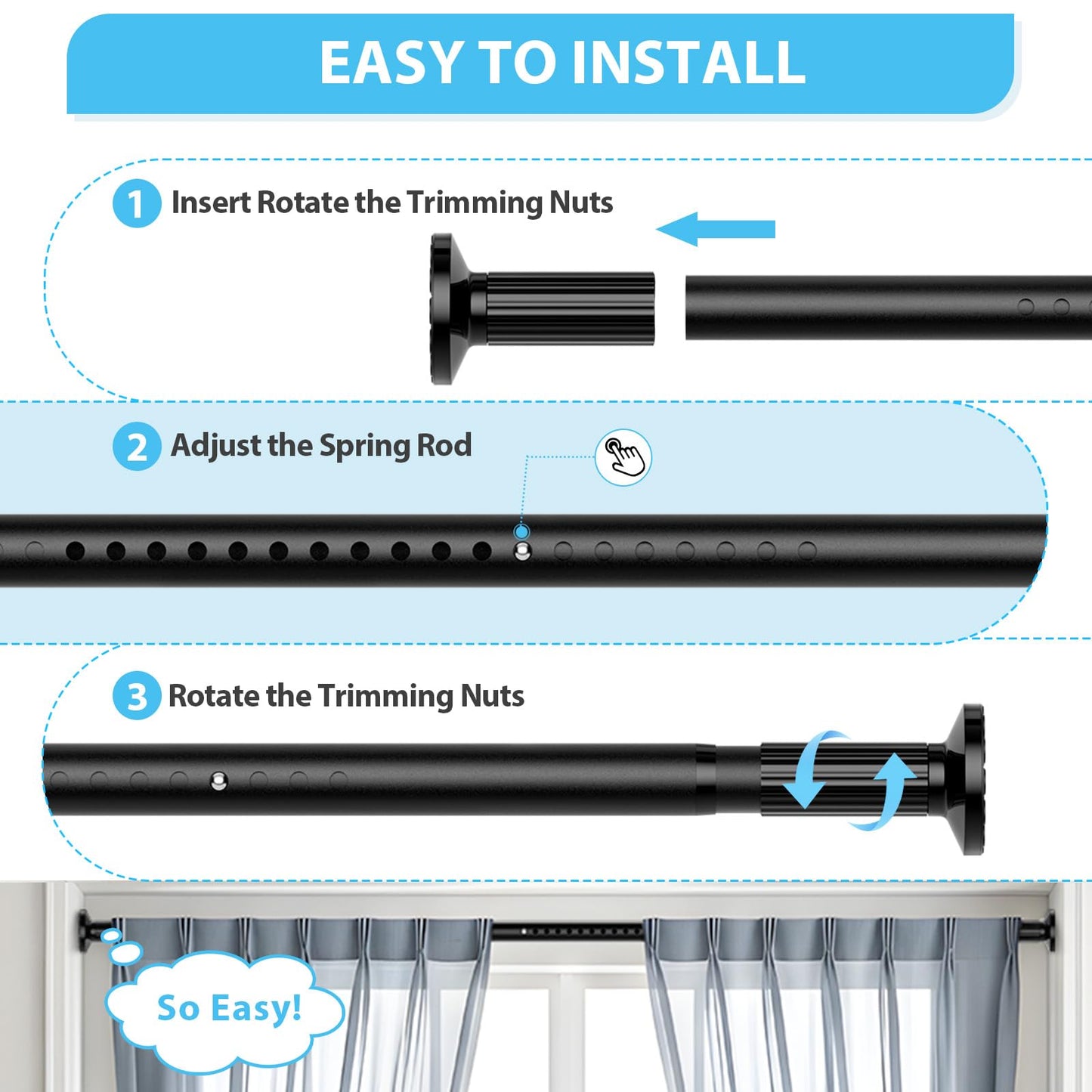 EASY TO INSTALL

1 Insert Rotate the Trimming Nuts

2 Adjust the Spring Rod

3 Rotate the Trimming Nuts

So Easy!