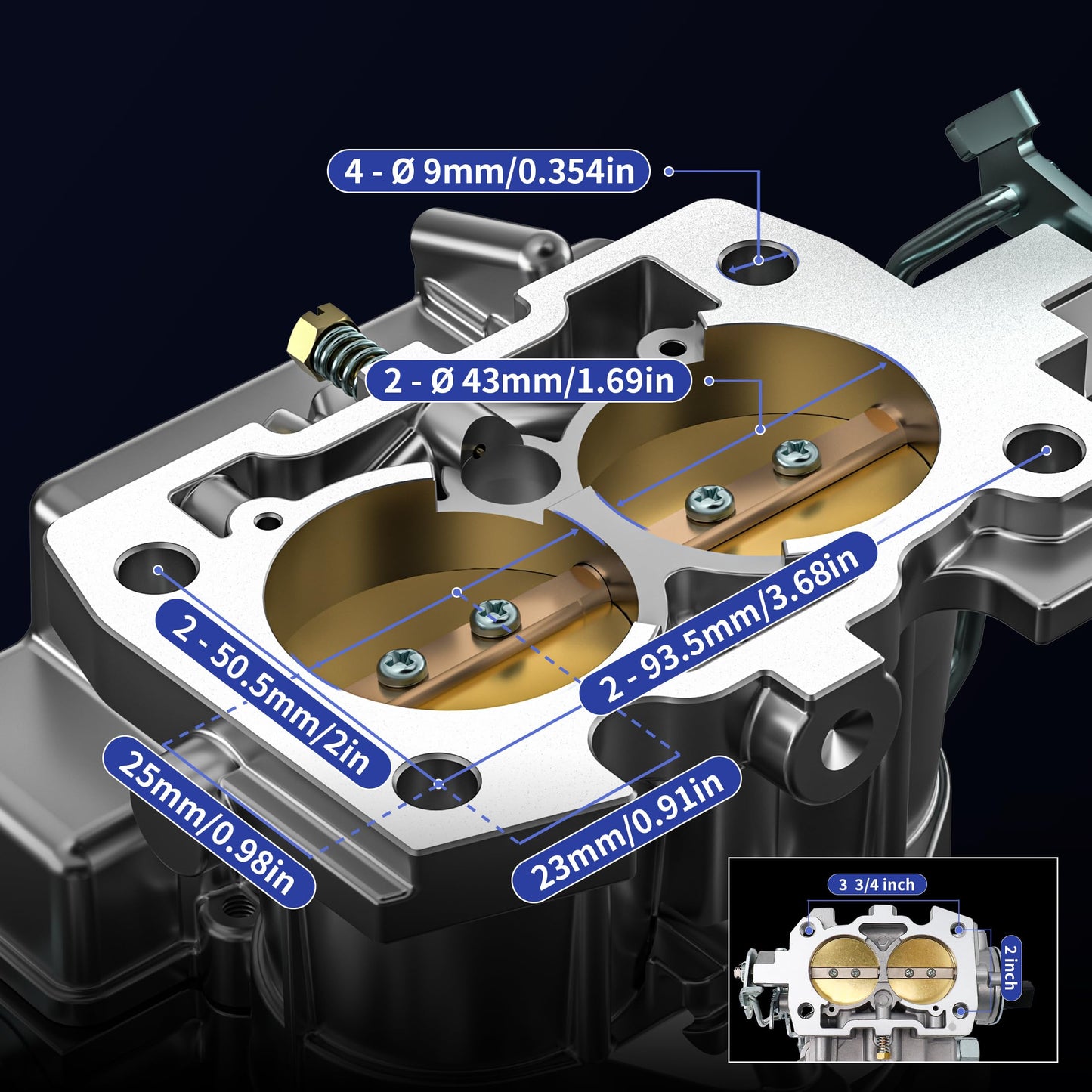 4 - Ø 9mm/0.354in

2 - Ø 43mm/1.69in

2 - 50.5mm/2in

2 - 93.5mm/3.68in

25mm/0.98in

23mm/0.91in

3 3/4 inch

2 inch