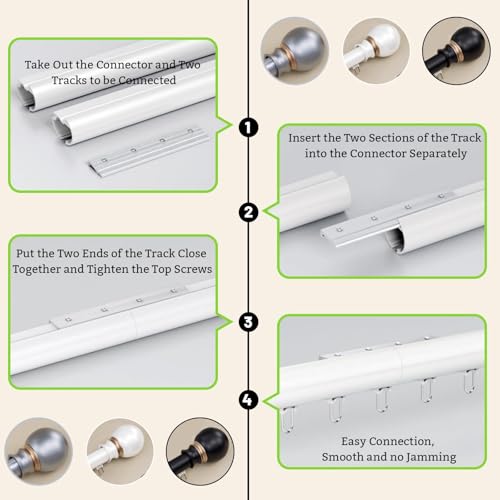 Take Out the Connector and Two Tracks to be Connected

1

Insert the Two Sections of the Track into the Connector Separately

2

Put the Two Ends of the Track Close Together and Tighten the Top Screws

3

4

Easy Connection, Smooth and no Jamming