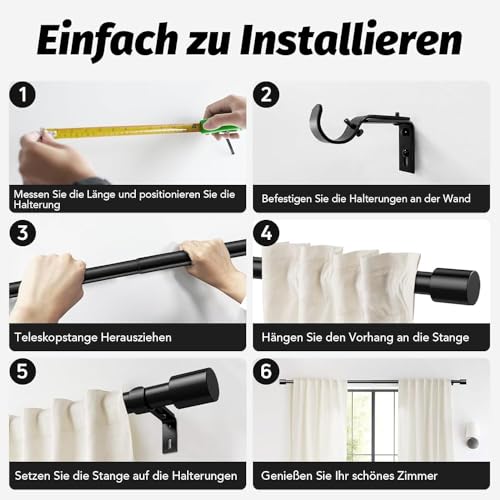 Einfach zu Installieren

1
Messen Sie die Länge und positionieren Sie die Halterung

2
Befestigen Sie die Halterungen an der Wand

3
Teleskopstange Herausziehen

4
Hängen Sie den Vorhang an die Stange

5
Setzen Sie die Stange auf die Halterungen

6
Genießen Sie Ihr schönes Zimmer