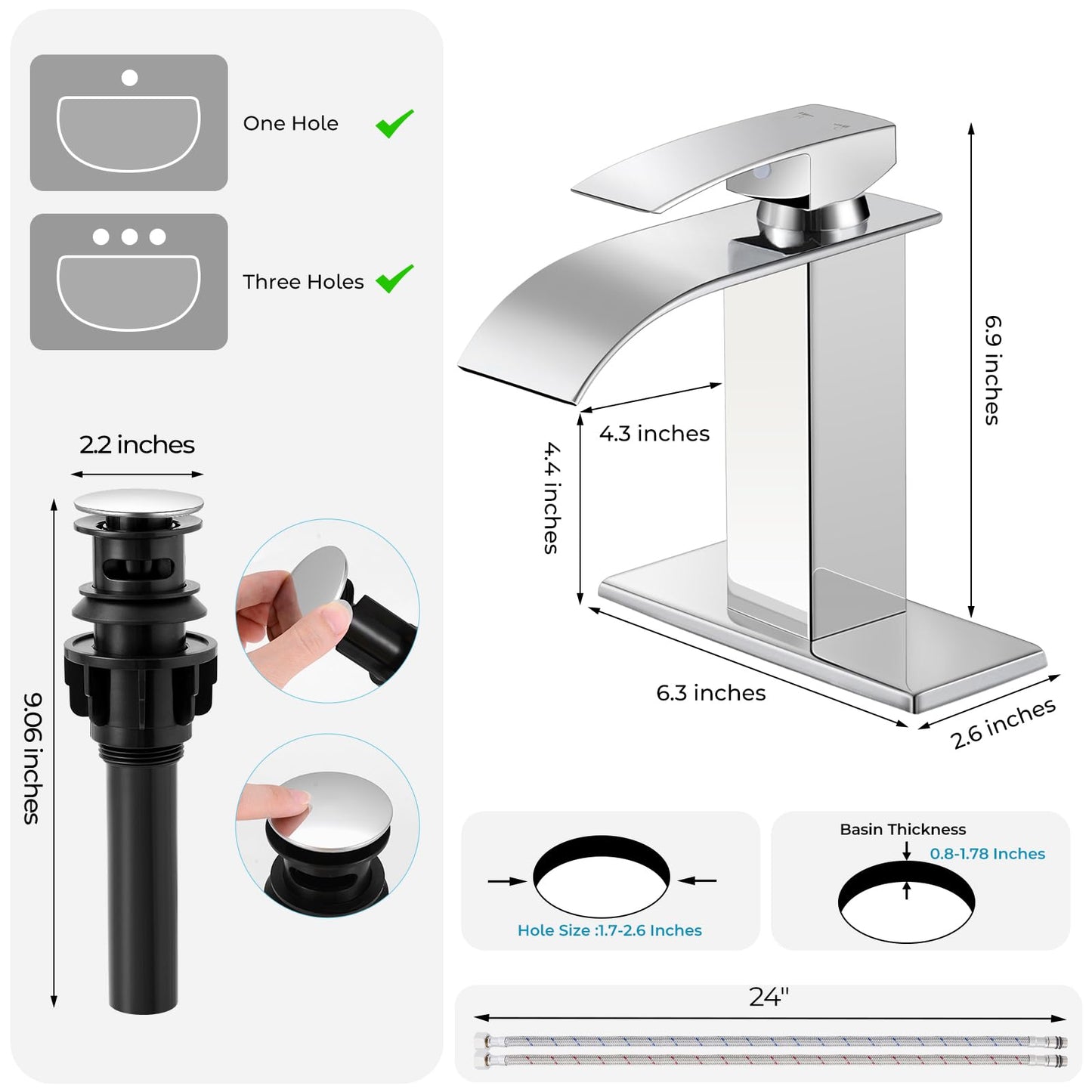 One Hole

Three Holes

2.2 inches

9.06 inches

6.9 inches

4.3 inches

4.4 inches

6.3 inches

2.6 inches

Hole Size :1.7-2.6 Inches

Basin Thickness
0.8-1.78 Inches

24"