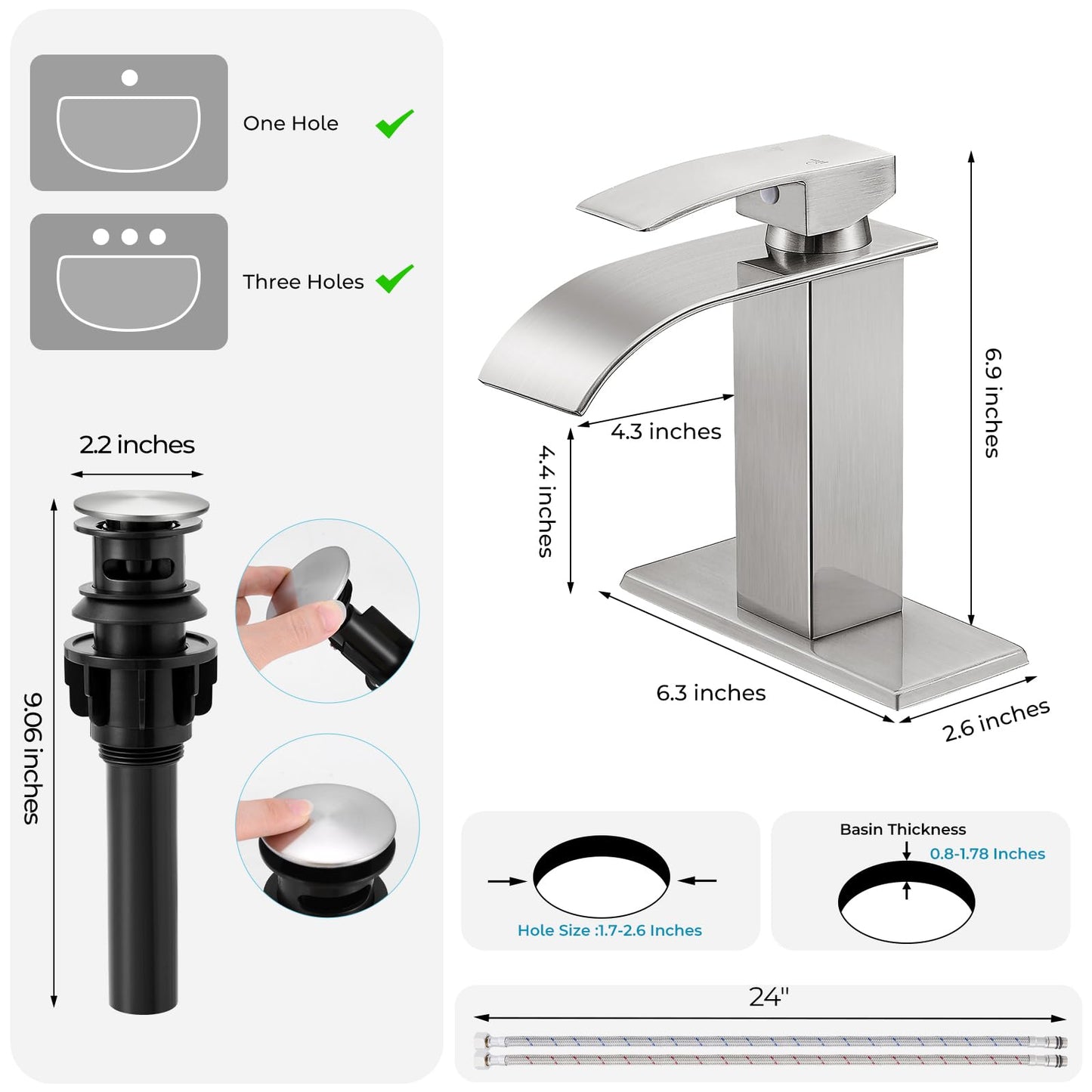 One Hole

Three Holes

2.2 inches

9.06 inches

4.3 inches

4.4 inches

6.9 inches

6.3 inches

2.6 inches

Hole Size :1.7-2.6 Inches

Basin Thickness

0.8-1.78 Inches

24"