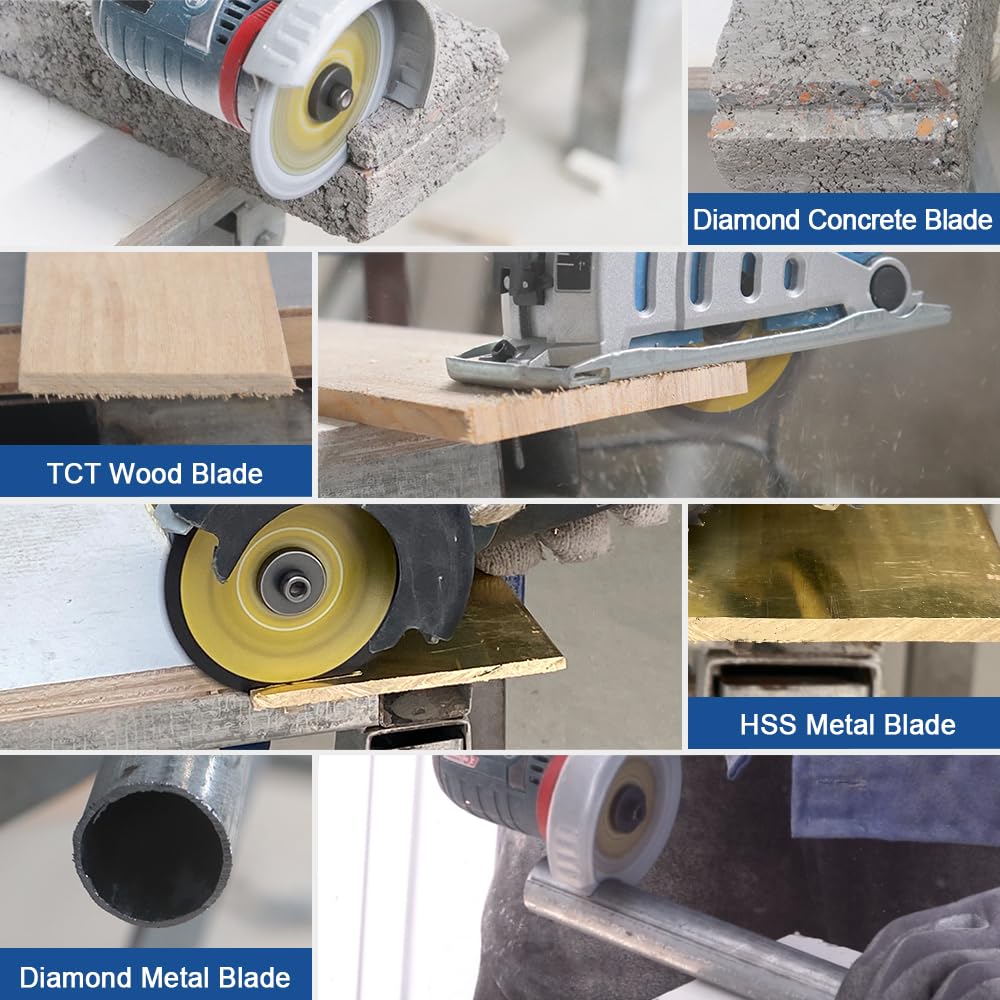 Diamond Concrete Blade

TCT Wood Blade

HSS Metal Blade

Diamond Metal Blade