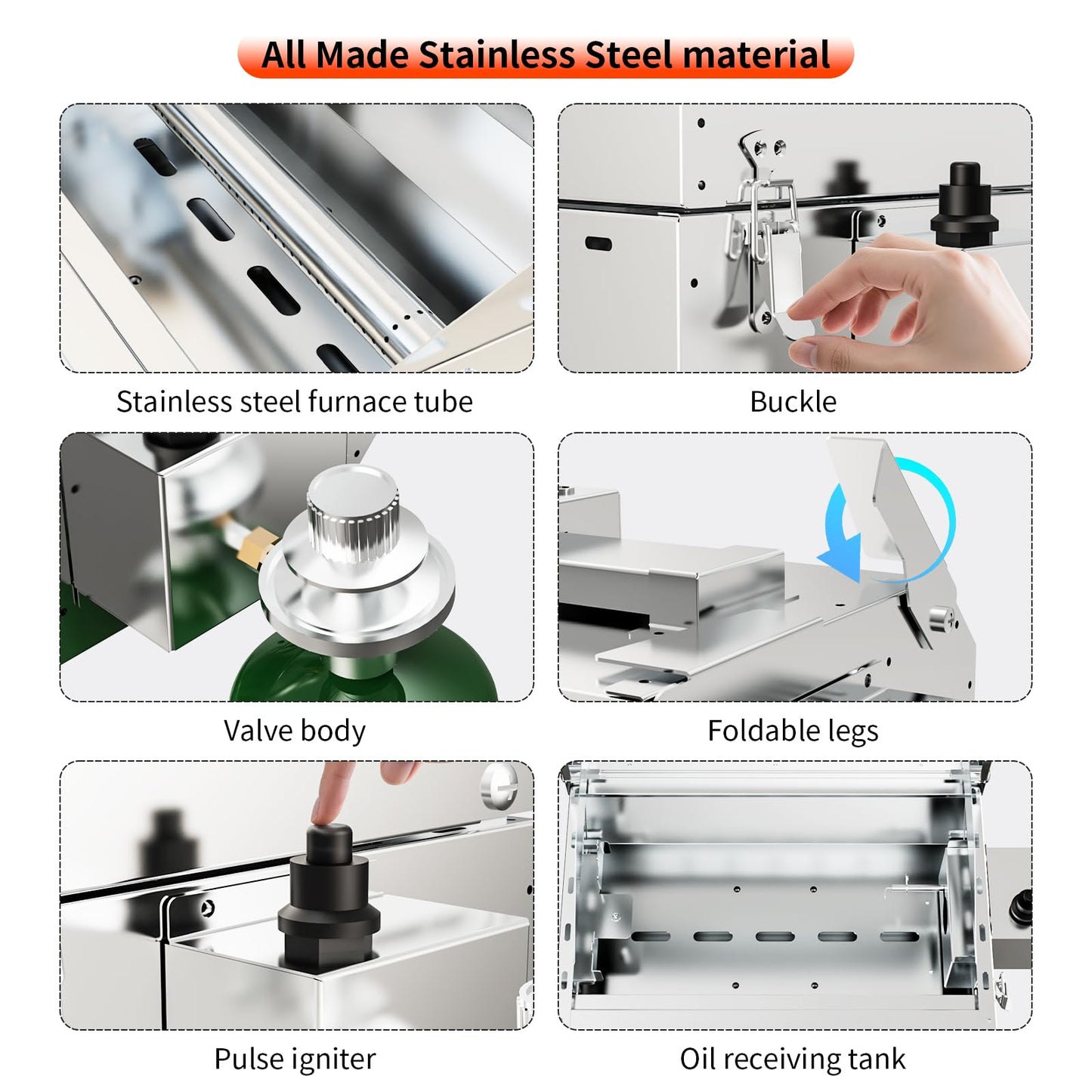 All Made Stainless Steel material

Stainless steel furnace tube

Buckle

Valve body

Foldable legs

Pulse igniter

Oil receiving tank