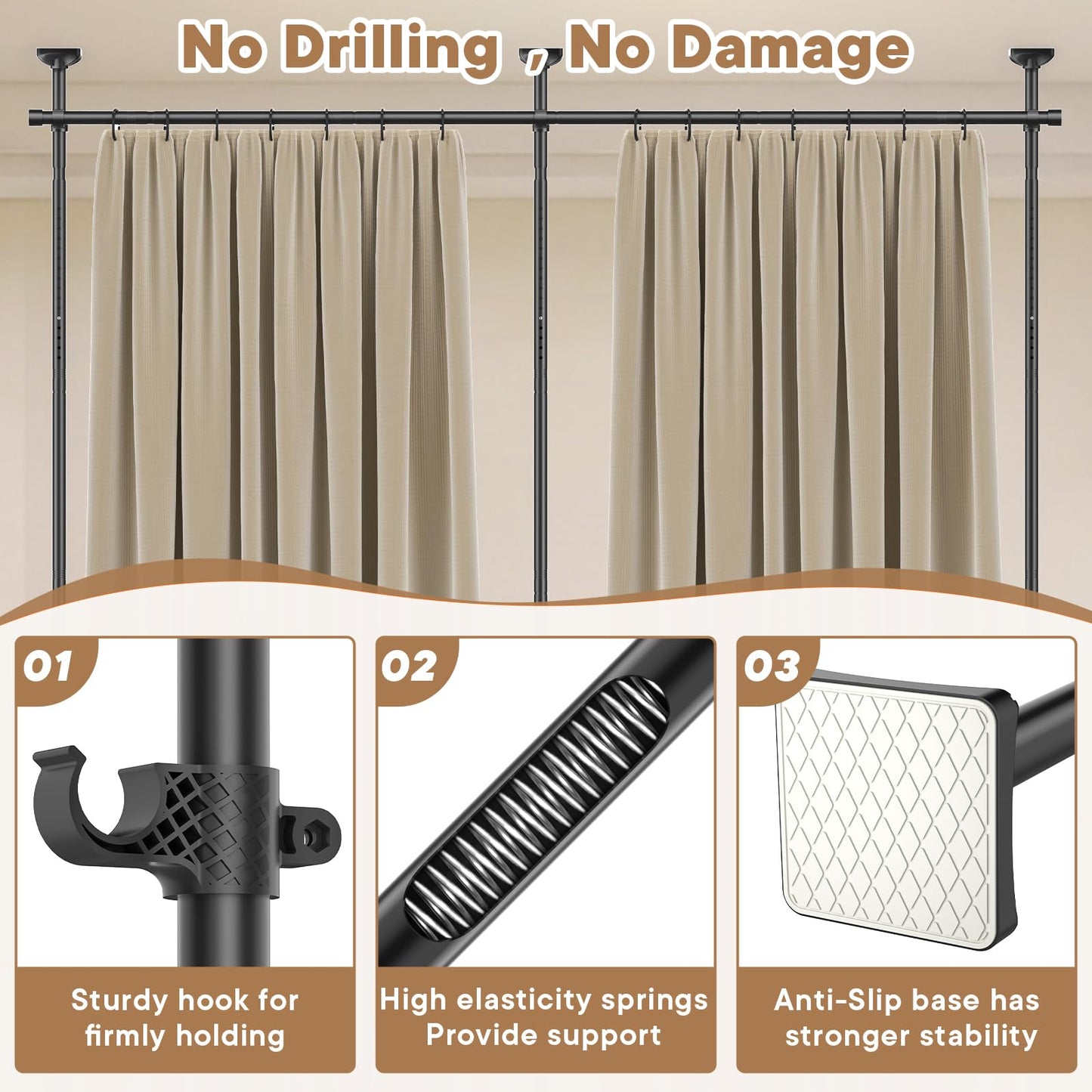 No Drilling , No Damage

01

Sturdy hook for firmly holding

02

High elasticity springs Provide support

03

Anti-Slip base has stronger stability