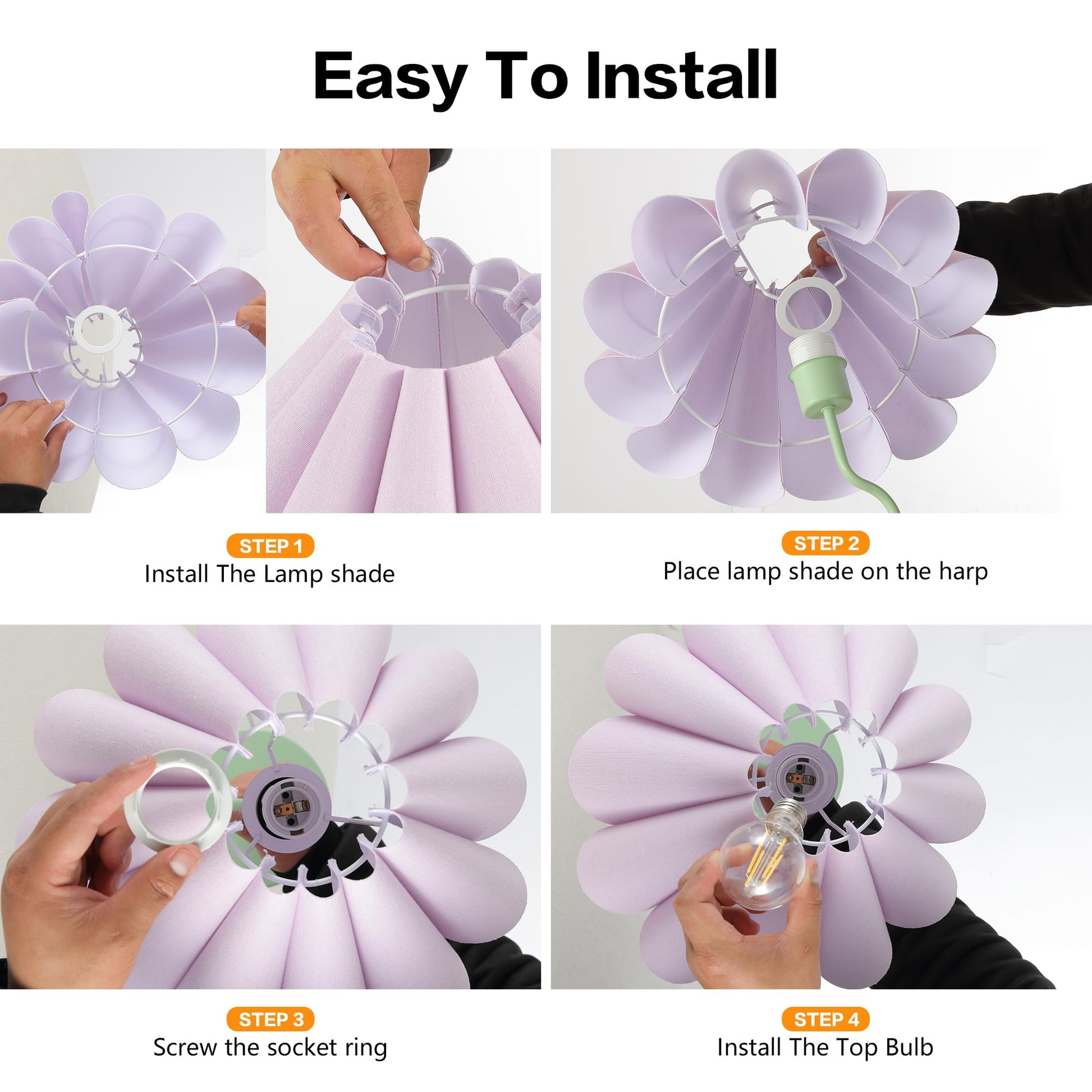 Easy To Install

STEP 1
Install The Lamp shade

STEP 2
Place lamp shade on the harp

STEP 3
Screw the socket ring

STEP 4
Install The Top Bulb