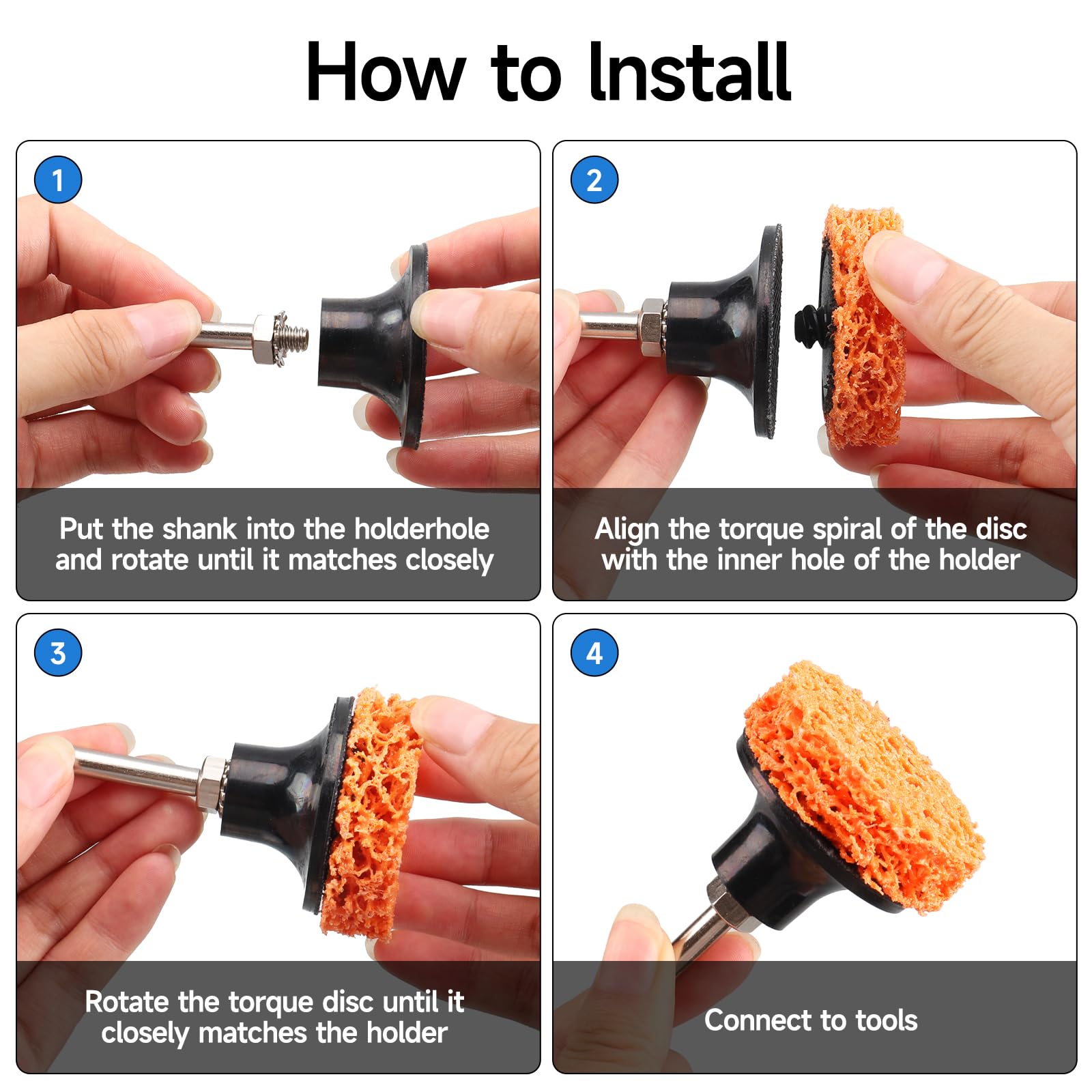 How to Install

1

Put the shank into the holderhole and rotate until it matches closely

2

Align the torque spiral of the disc with the inner hole of the holder

3

Rotate the torque disc until it closely matches the holder

4

Connect to tools