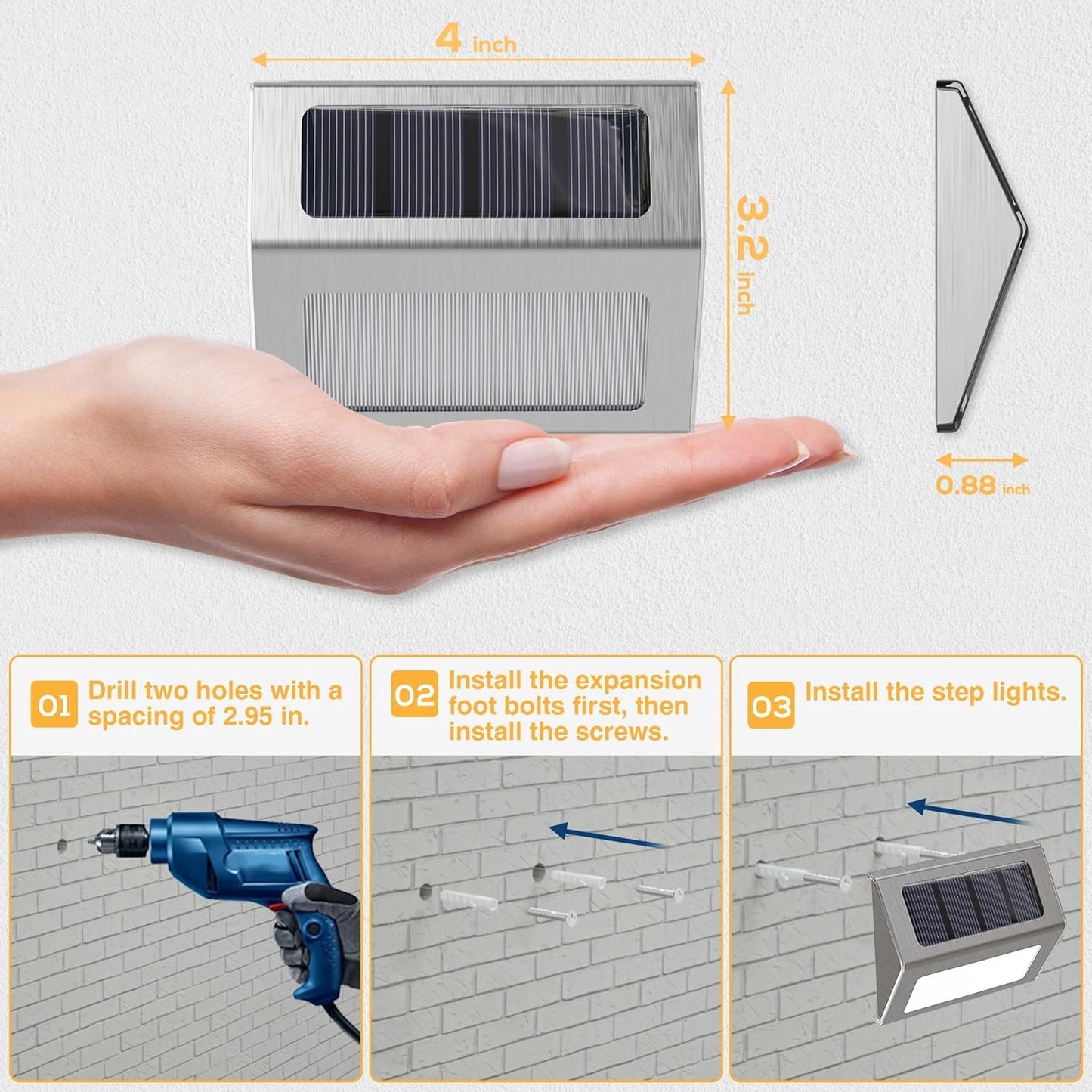 4 inch

3.2 inch

0.88 inch

01 Drill two holes with a spacing of 2.95 in.

02 Install the expansion foot bolts first, then install the screws.

03 Install the step lights.