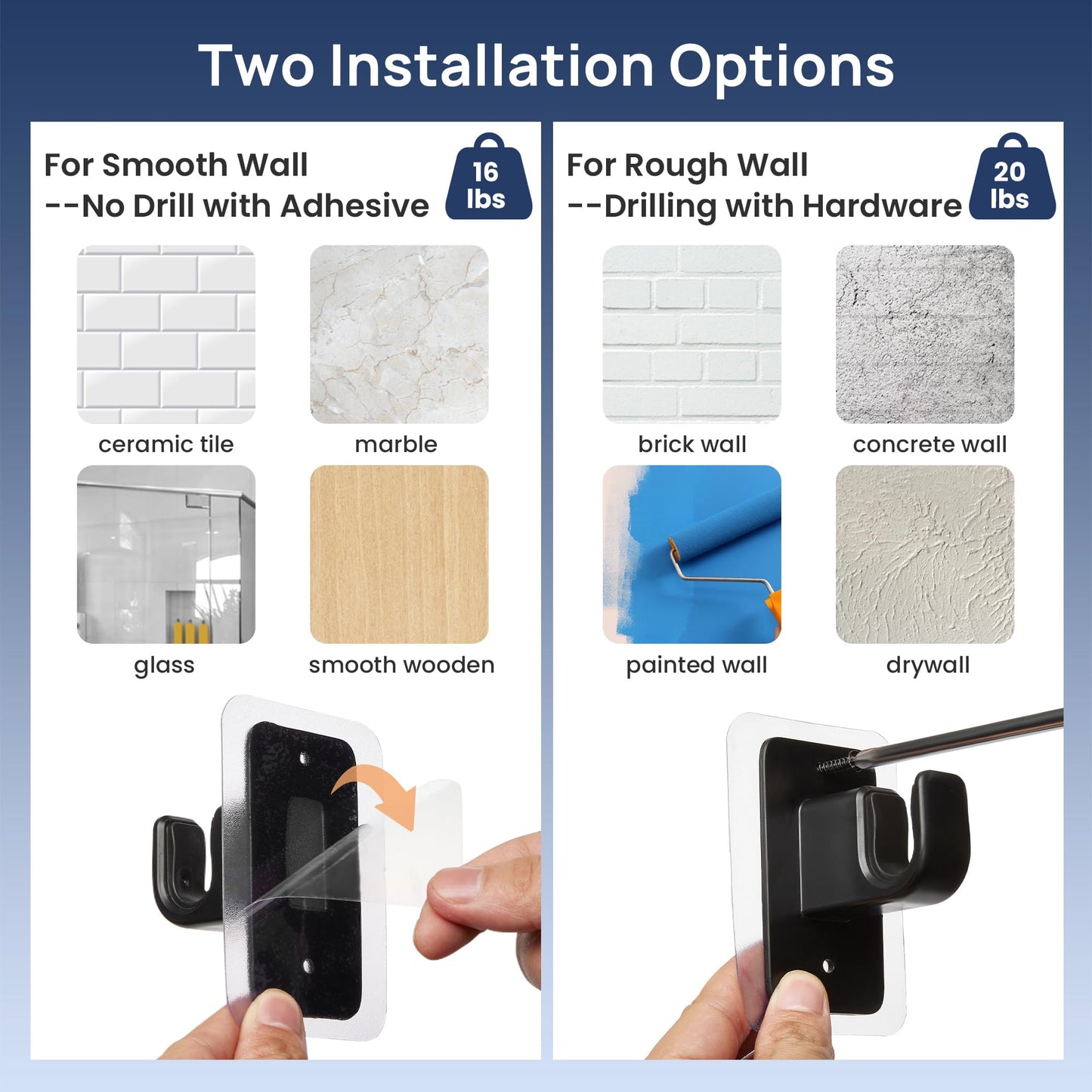 Two Installation Options

For Smooth Wall
--No Drill with Adhesive

16 lbs

ceramic tile

marble

glass

smooth wooden

For Rough Wall
--Drilling with Hardware

20 lbs

brick wall

concrete wall

painted wall

drywall