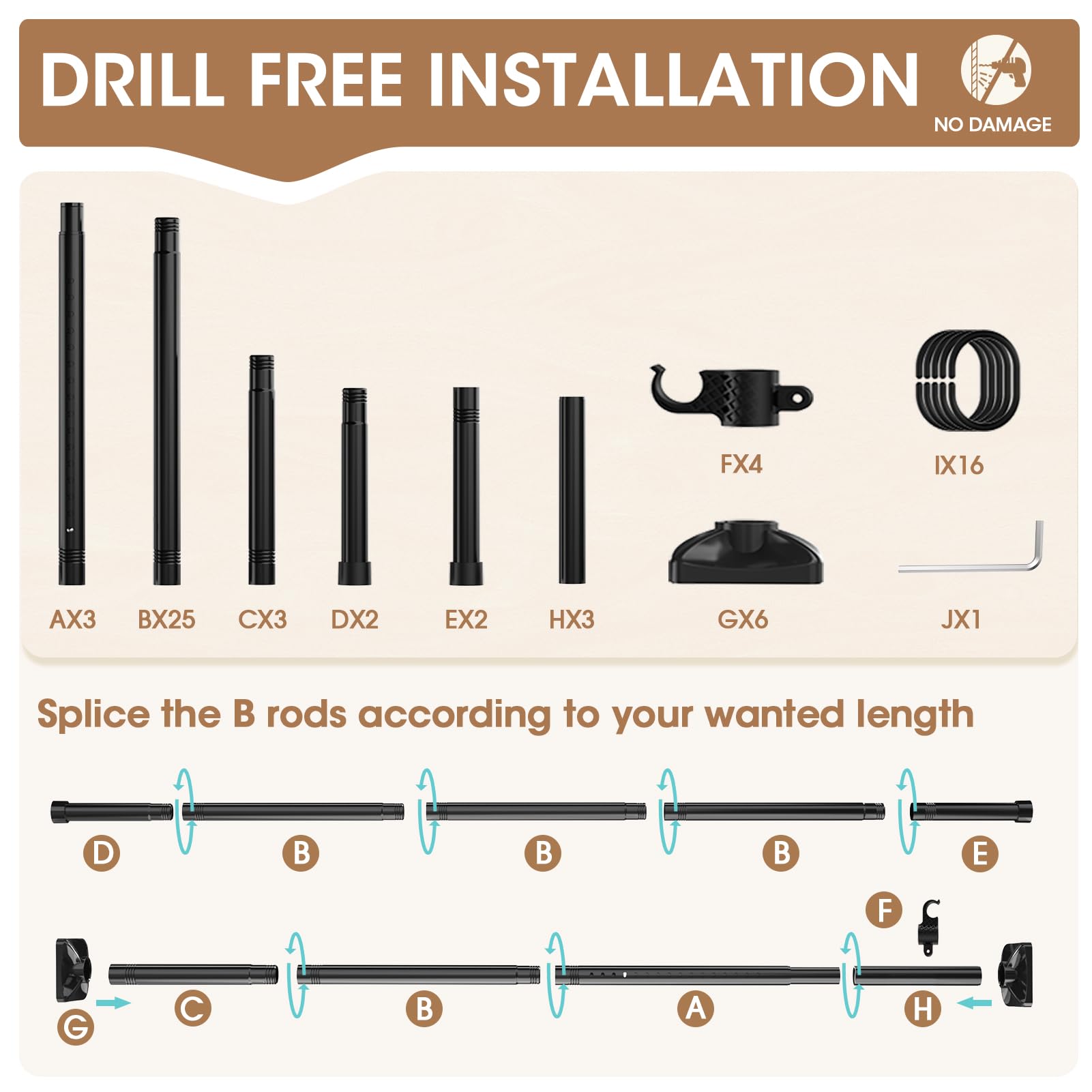 DRILL FREE INSTALLATION

NO DAMAGE

FX4

IX16

AX3 BX25 CX3 DX2 EX2 HX3

GX6

JX1

Splice the B rods according to your wanted length

D B B B E

F

G C B A H