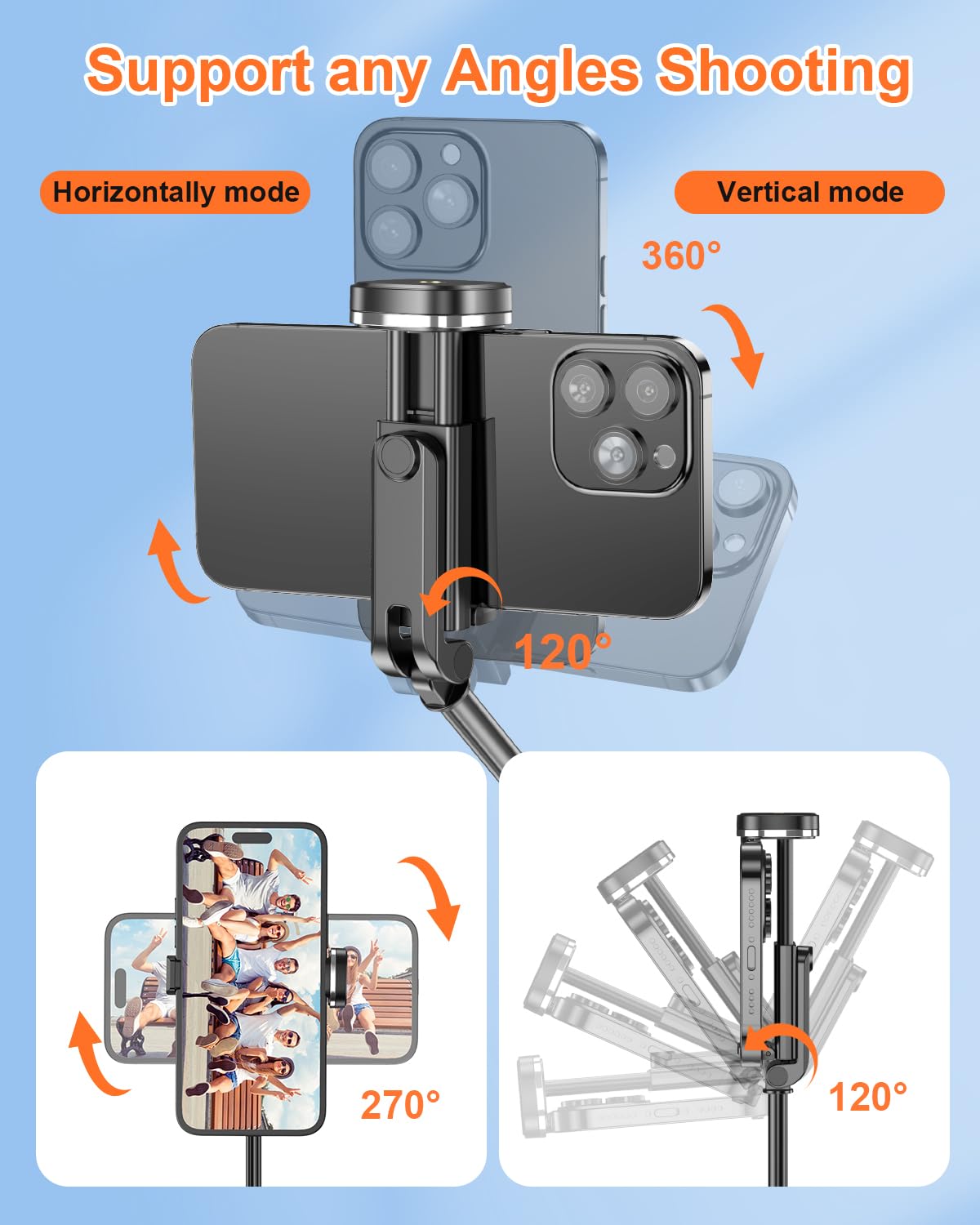 Support any Angles Shooting

Horizontally mode

Vertical mode

360°

120°

270°

120°