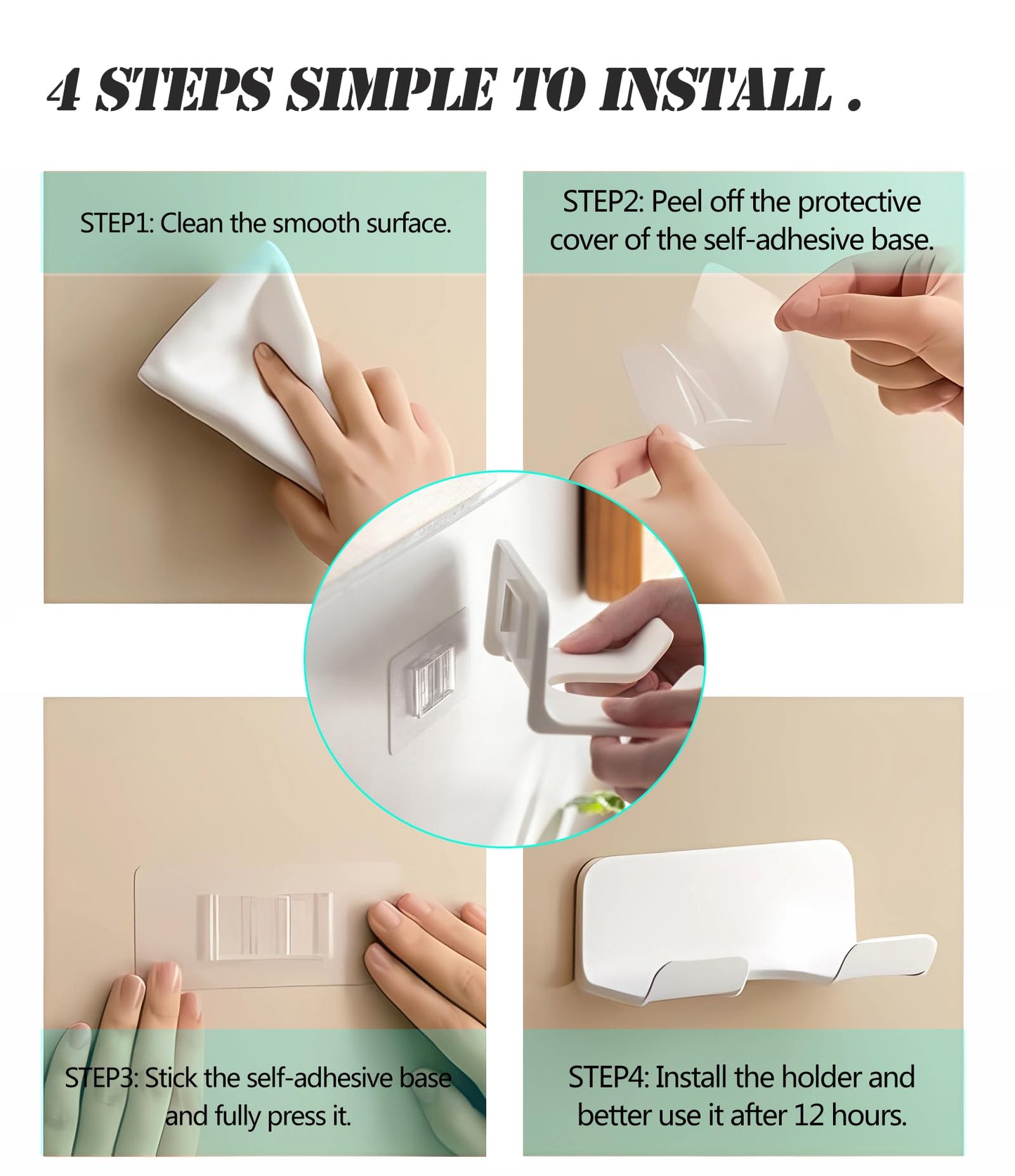 4 STEPS SIMPLE TO INSTALL .

STEP1: Clean the smooth surface.

STEP2: Peel off the protective cover of the self-adhesive base.

STEP3: Stick the self-adhesive base and fully press it.

STEP4: Install the holder and better use it after 12 hours.