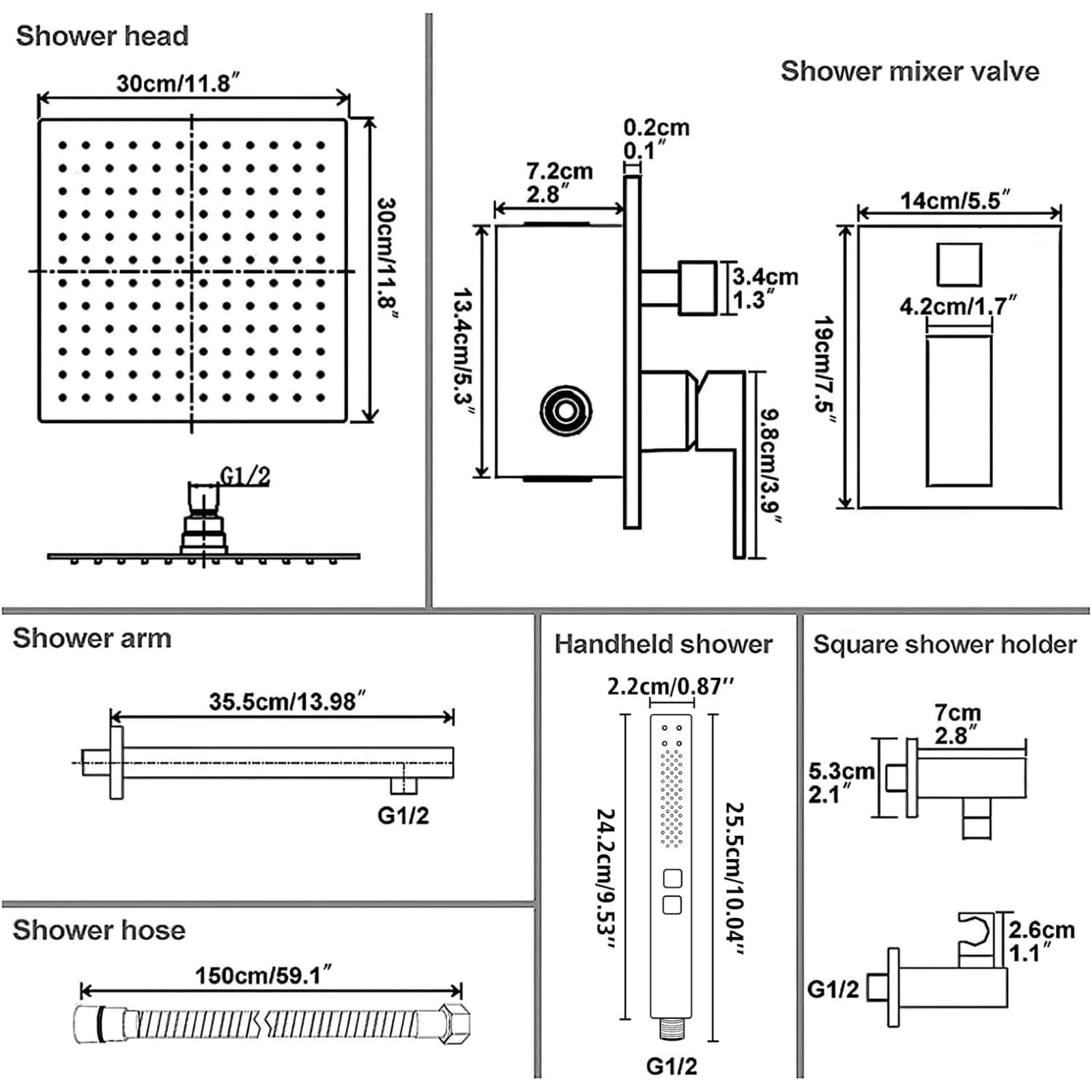 Shower head

30cm/11.8″

30cm/11.8″

G1/2

Shower mixer valve

0.2cm
0.1″

7.2cm
2.8″

13.4cm/5.3″

3.4cm
1.3″

9.8cm/3.9″

14cm/5.5″

4.2cm/1.7″

19cm/7.5″

Shower arm

35.5cm/13.98″

G1/2

Shower hose

150cm/59.1″

Handheld shower

2.2cm/0.87″

24.2cm/9.53″

25.5cm/10.04″

G1/2

Square shower holder

7cm
2.8″

5.3cm
2.1″

2.6cm
1.1″

G1/2