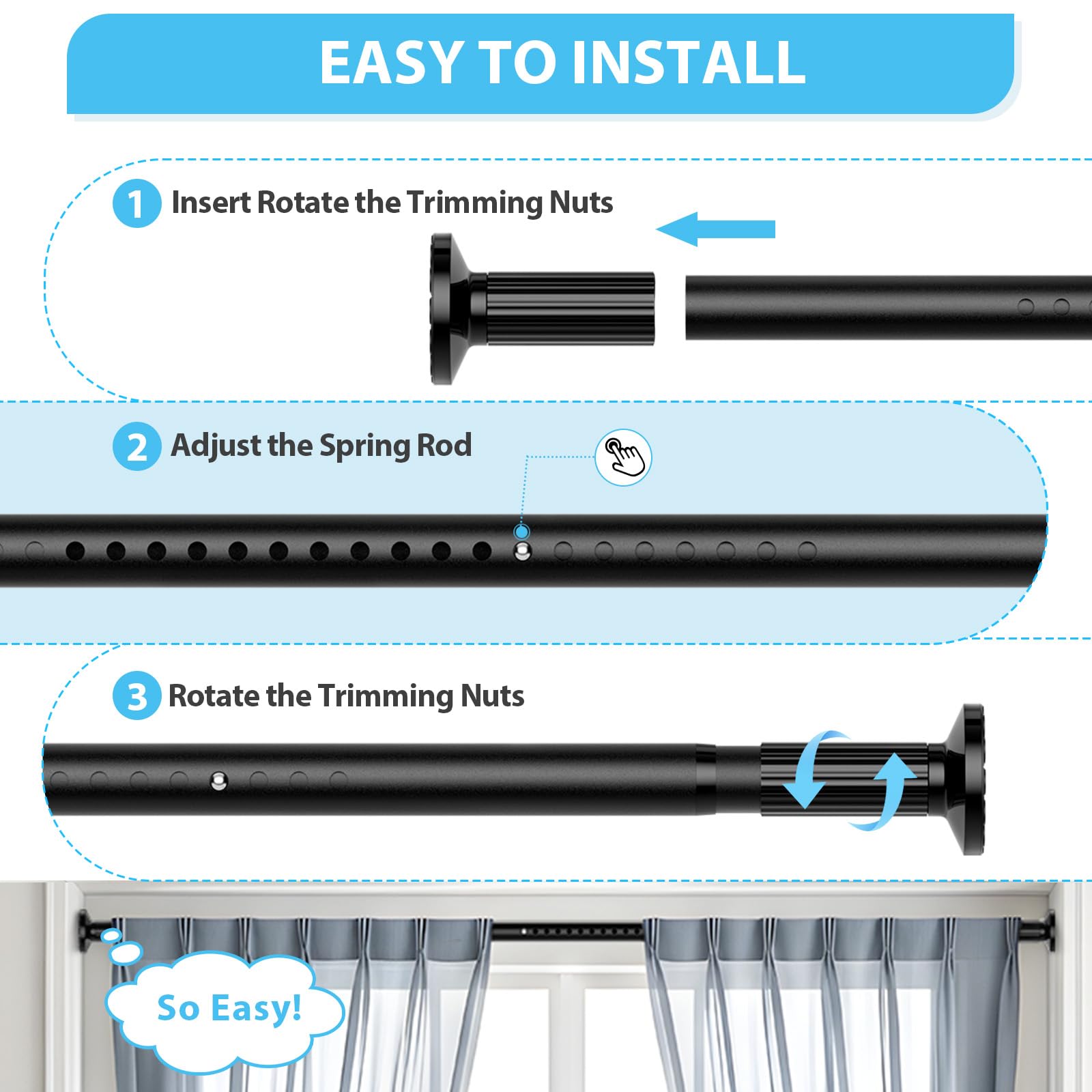 EASY TO INSTALL

1 Insert Rotate the Trimming Nuts

2 Adjust the Spring Rod

3 Rotate the Trimming Nuts

So Easy!