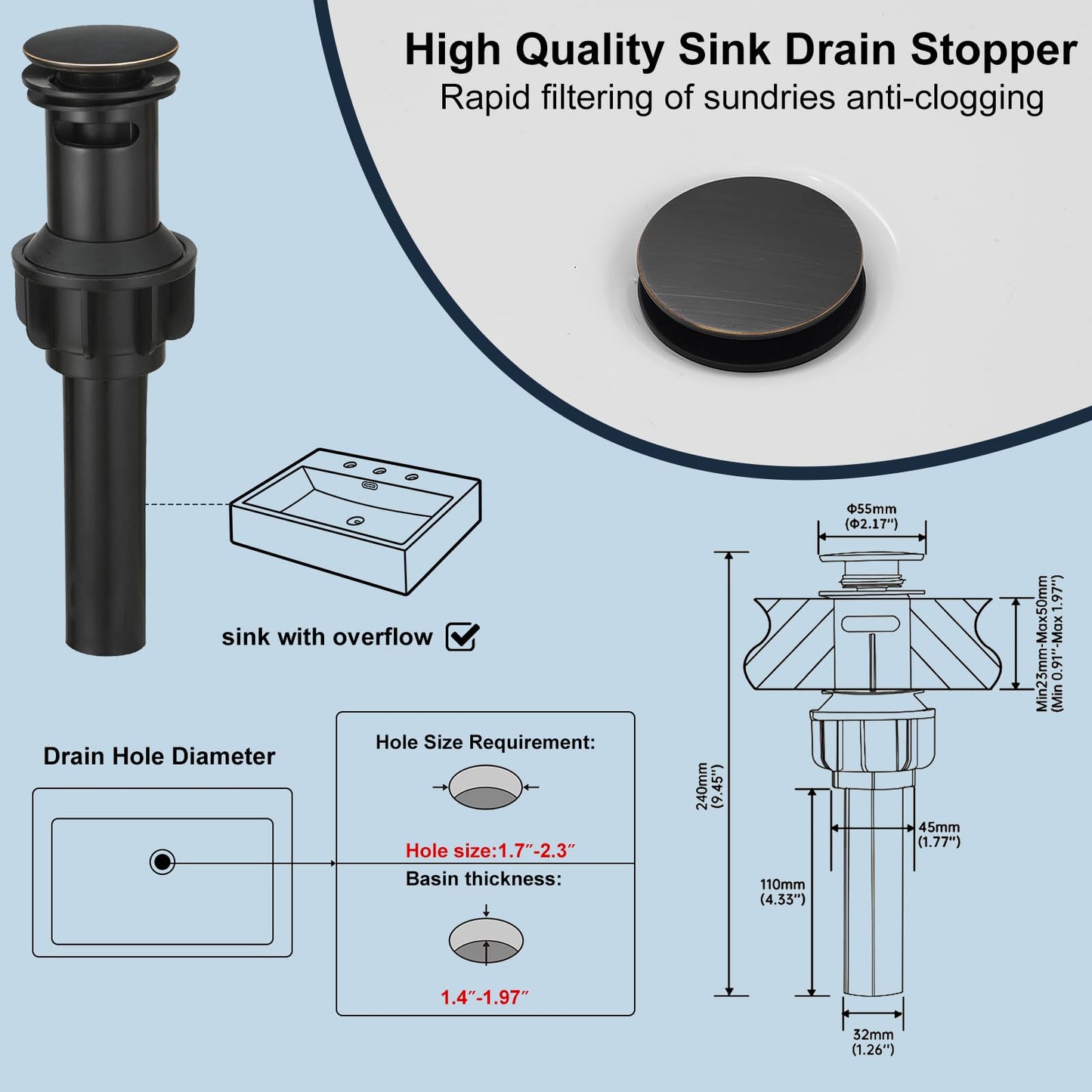 High Quality Sink Drain Stopper
Rapid filtering of sundries anti-clogging

sink with overflow

Drain Hole Diameter

Hole Size Requirement:
Hole size:1.7″-2.3″
Basin thickness:
1.4″-1.97″

Φ55mm
(Φ2.17'')

Min23mm-Max50mm
(Min 0.91''-Max 1.97'')

240mm
(9.45'')

45mm
(1.77'')

110mm
(4.33'')

32mm
(1.26'')