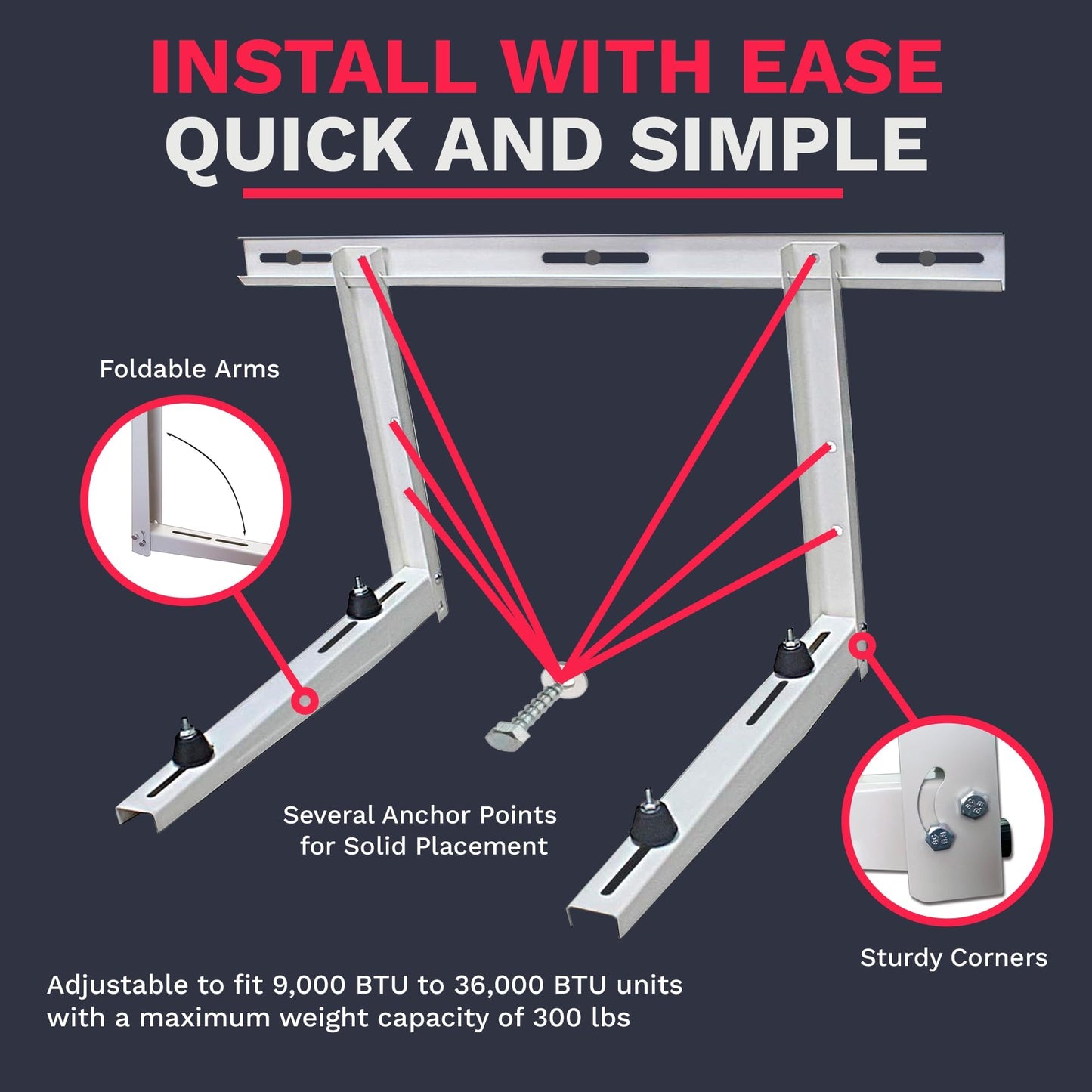 INSTALL WITH EASE
QUICK AND SIMPLE

Foldable Arms

Several Anchor Points for Solid Placement

Sturdy Corners

Adjustable to fit 9,000 BTU to 36,000 BTU units with a maximum weight capacity of 300 lbs