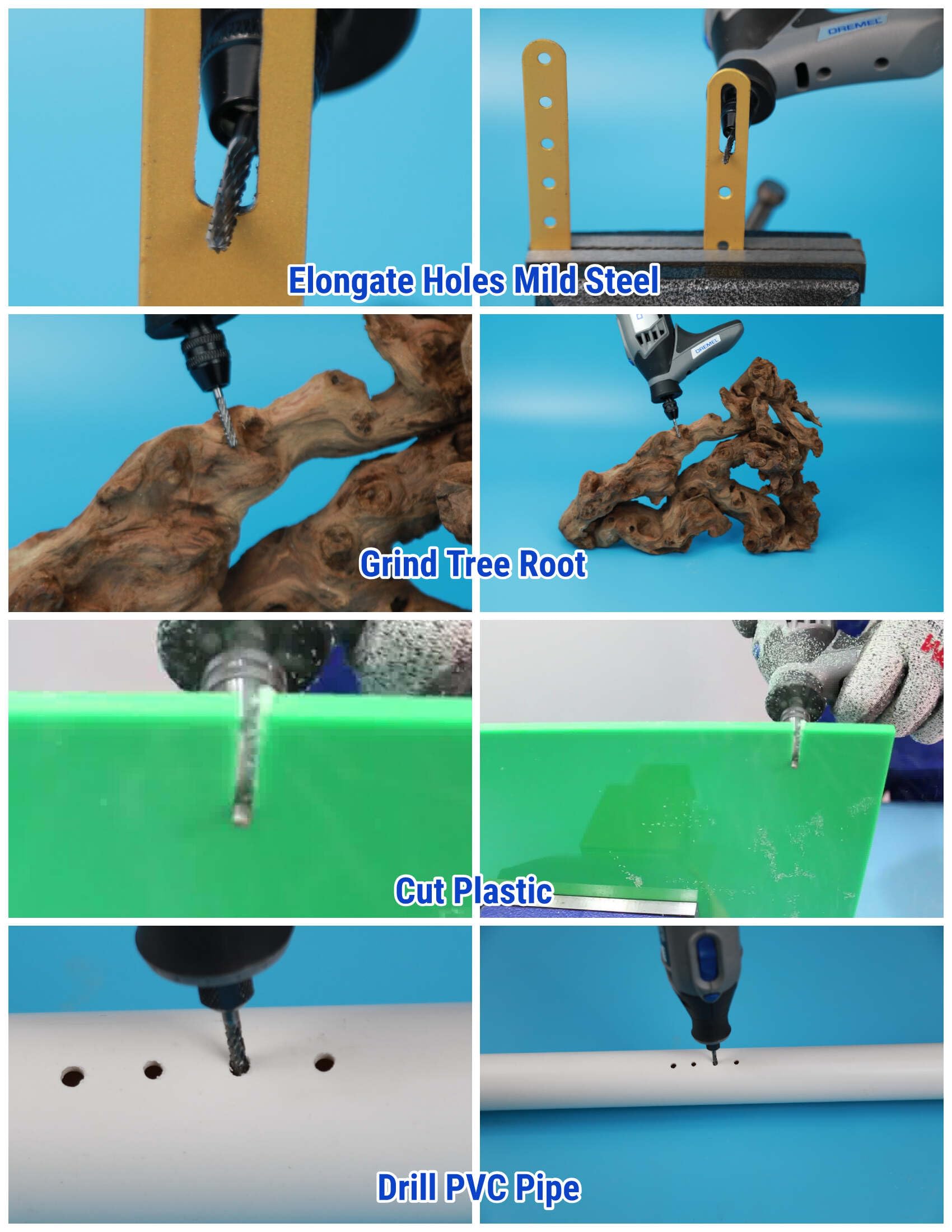 DREMEL

Elongate Holes Mild Steel

DREMEL

Grind Tree Root

Cut Plastic

Drill PVC Pipe