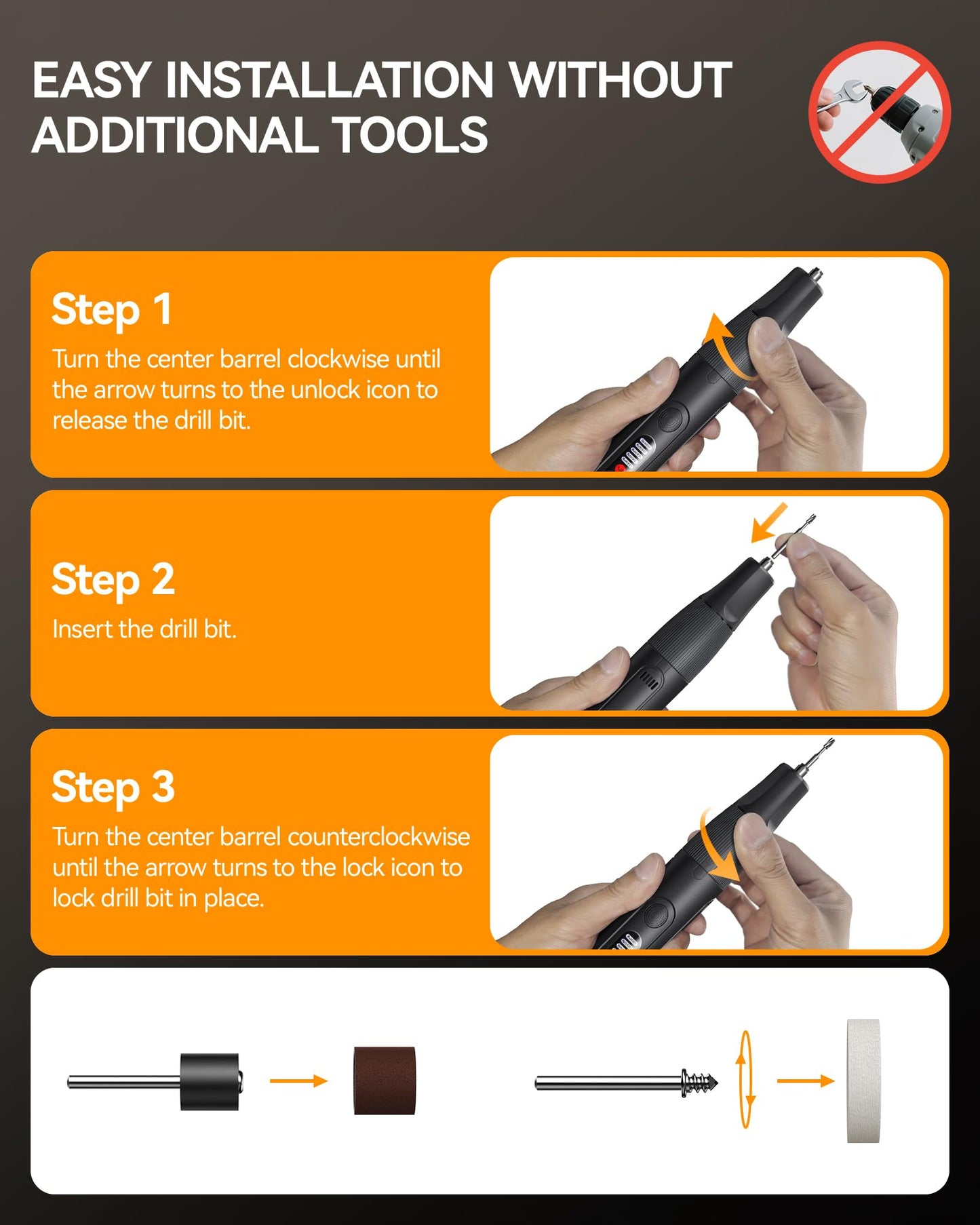 EASY INSTALLATION WITHOUT ADDITIONAL TOOLS

Step 1
Turn the center barrel clockwise until the arrow turns to the unlock icon to release the drill bit.

Step 2
Insert the drill bit.

Step 3
Turn the center barrel counterclockwise until the arrow turns to the lock icon to lock drill bit in place.