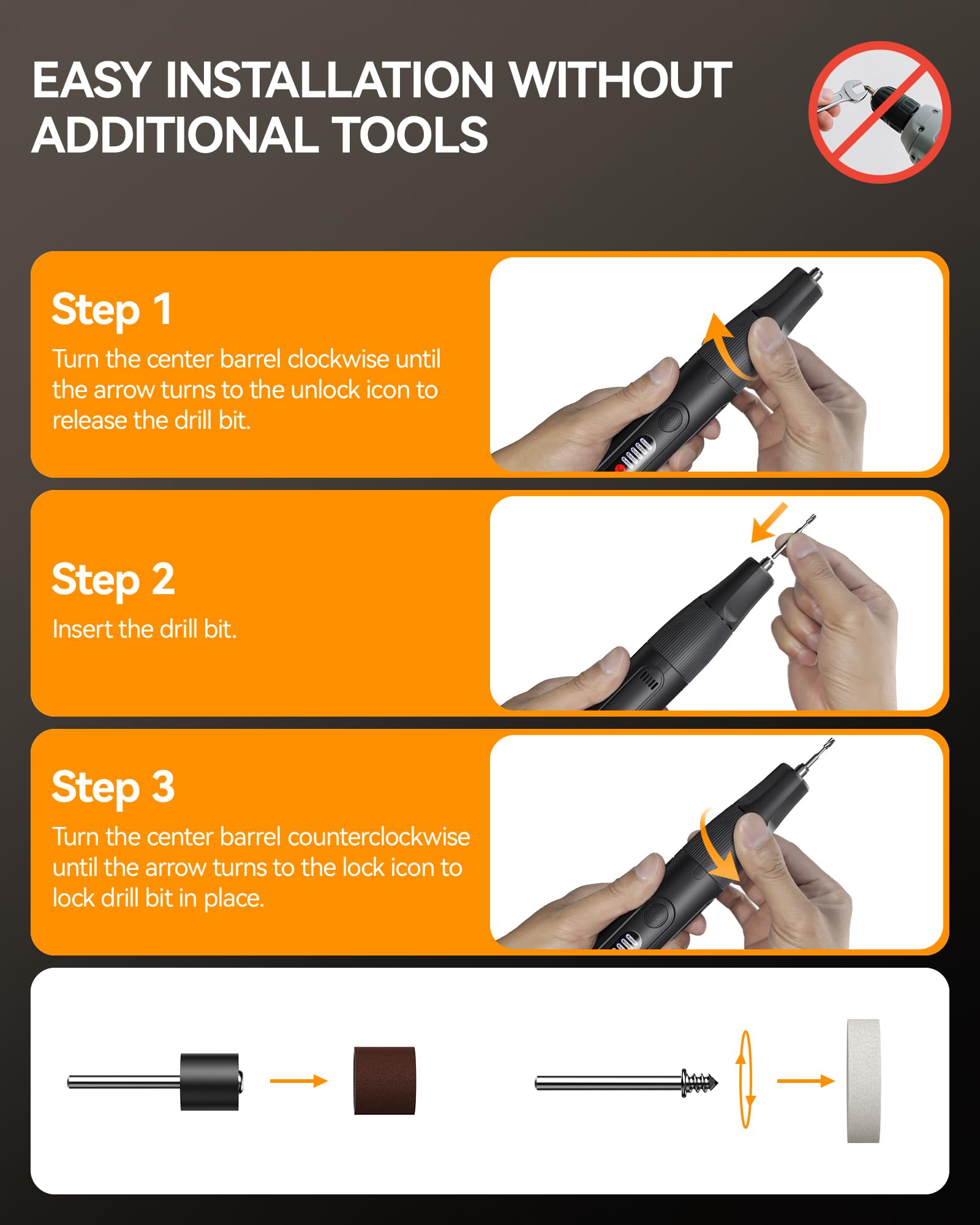 EASY INSTALLATION WITHOUT ADDITIONAL TOOLS

Step 1
Turn the center barrel clockwise until the arrow turns to the unlock icon to release the drill bit.

Step 2
Insert the drill bit.

Step 3
Turn the center barrel counterclockwise until the arrow turns to the lock icon to lock drill bit in place.