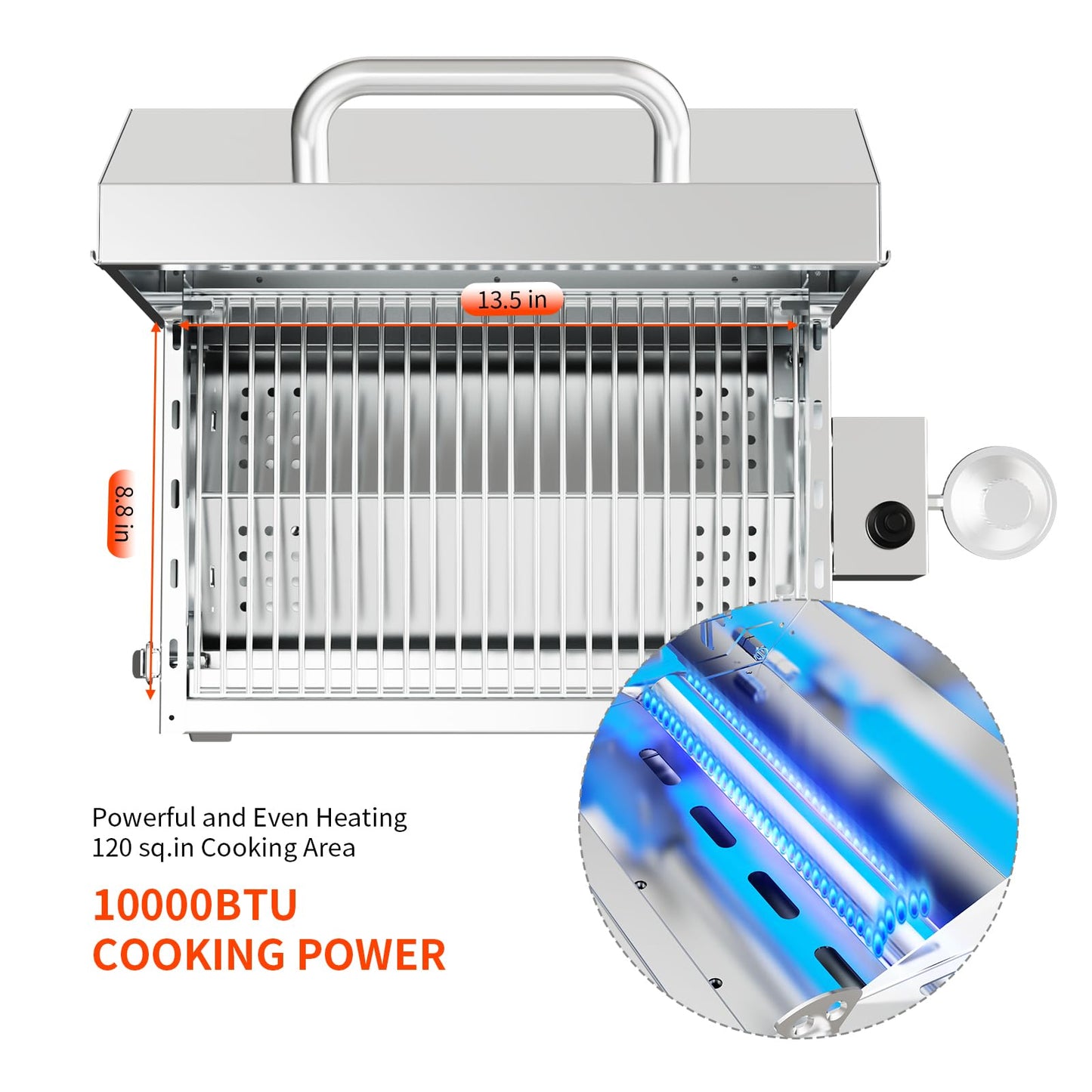 13.5 in

8.8 in

Powerful and Even Heating
120 sq.in Cooking Area

10000BTU
COOKING POWER