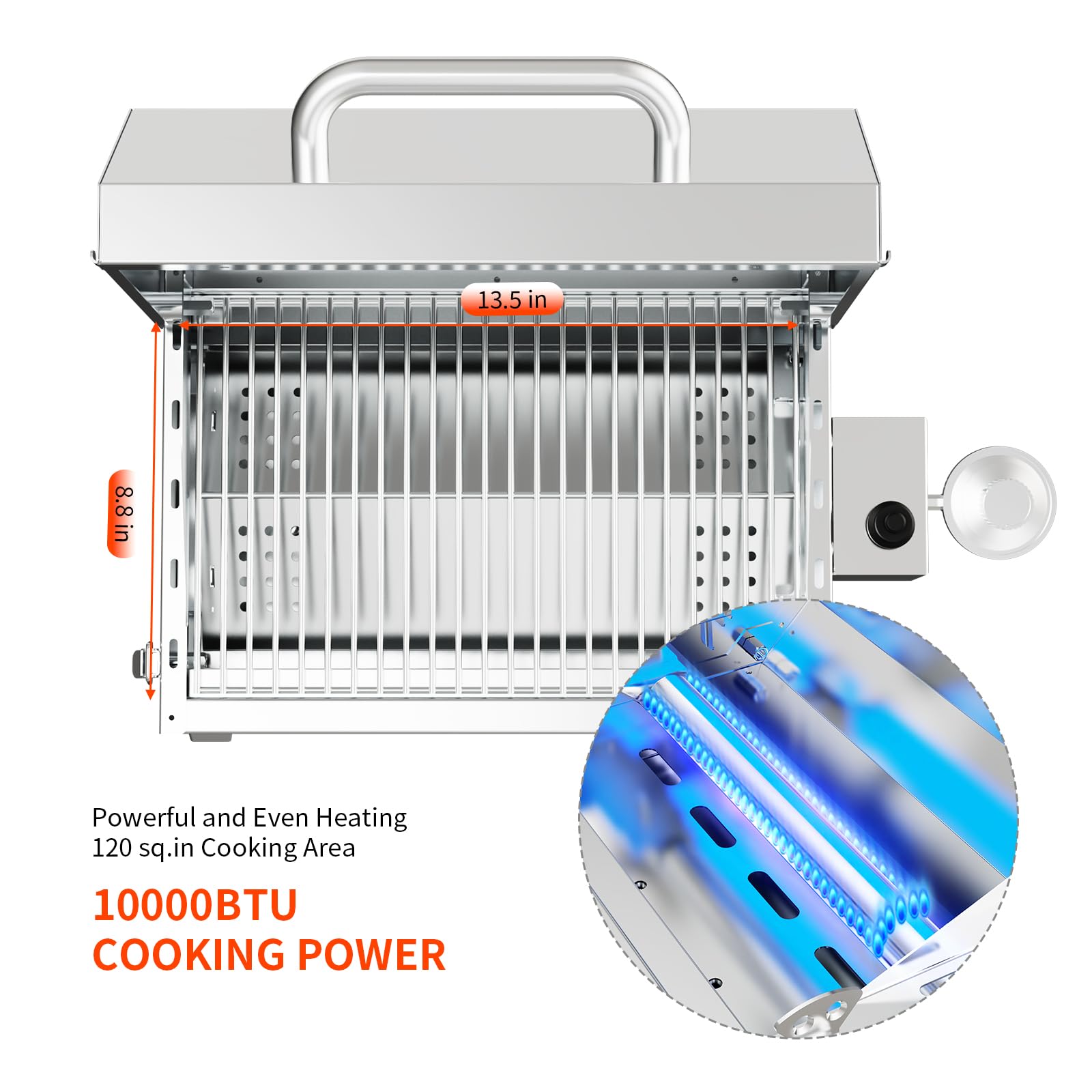 13.5 in

8.8 in

Powerful and Even Heating
120 sq.in Cooking Area

10000BTU
COOKING POWER