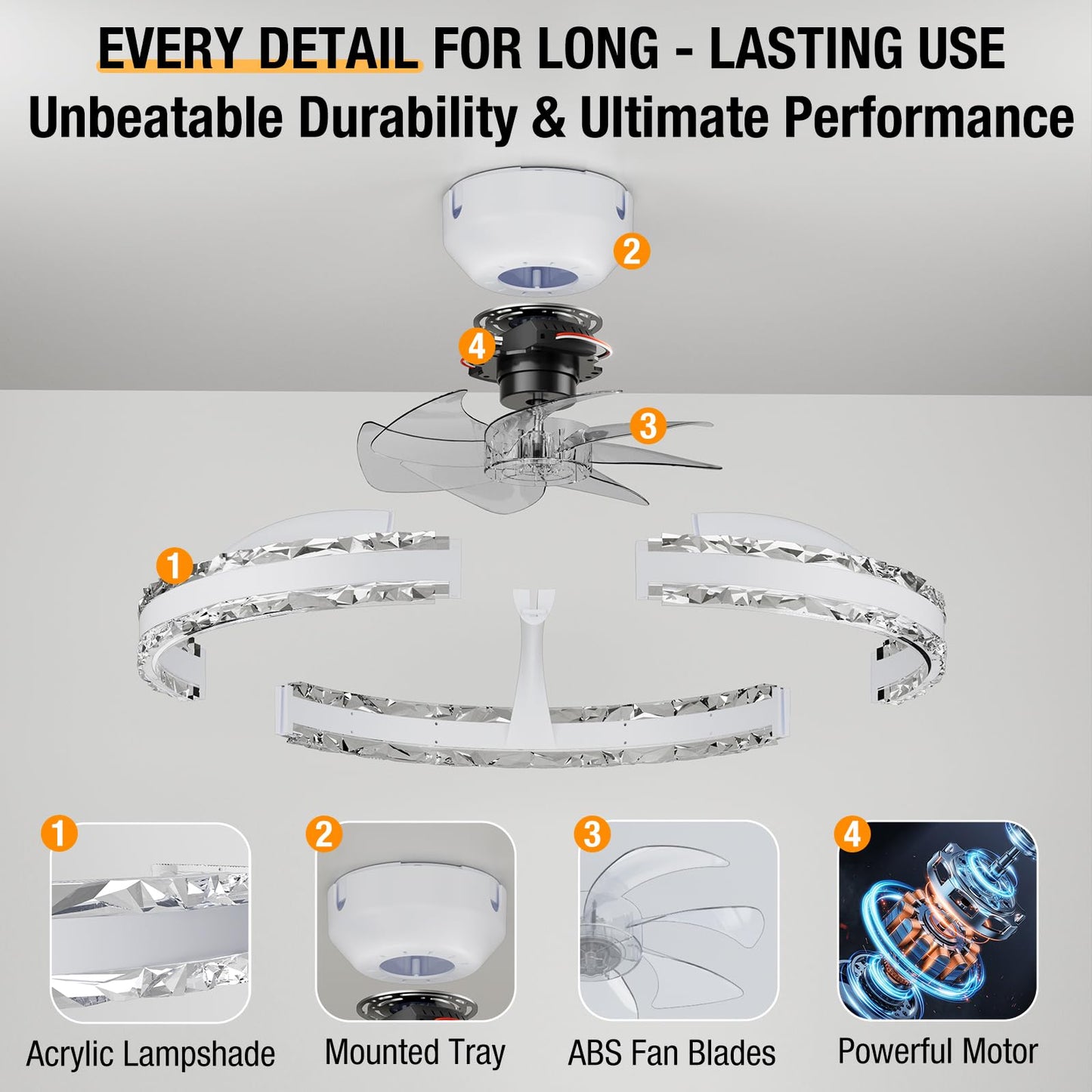 EVERY DETAIL FOR LONG - LASTING USE
Unbeatable Durability & Ultimate Performance

2

4

3

1

1
Acrylic Lampshade

2
Mounted Tray

3
ABS Fan Blades

4
Powerful Motor