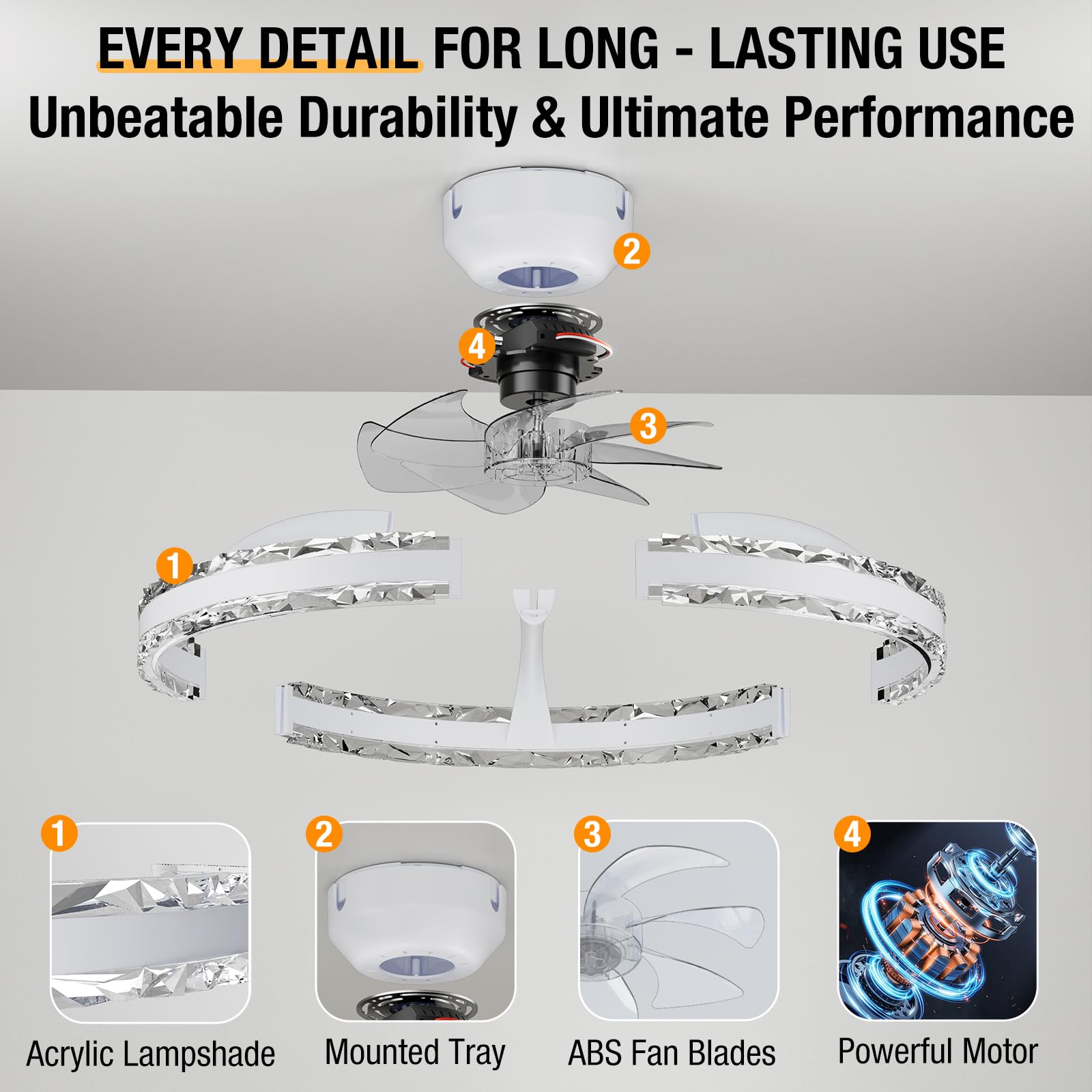 EVERY DETAIL FOR LONG - LASTING USE
Unbeatable Durability & Ultimate Performance

2

4

3

1

1
Acrylic Lampshade

2
Mounted Tray

3
ABS Fan Blades

4
Powerful Motor