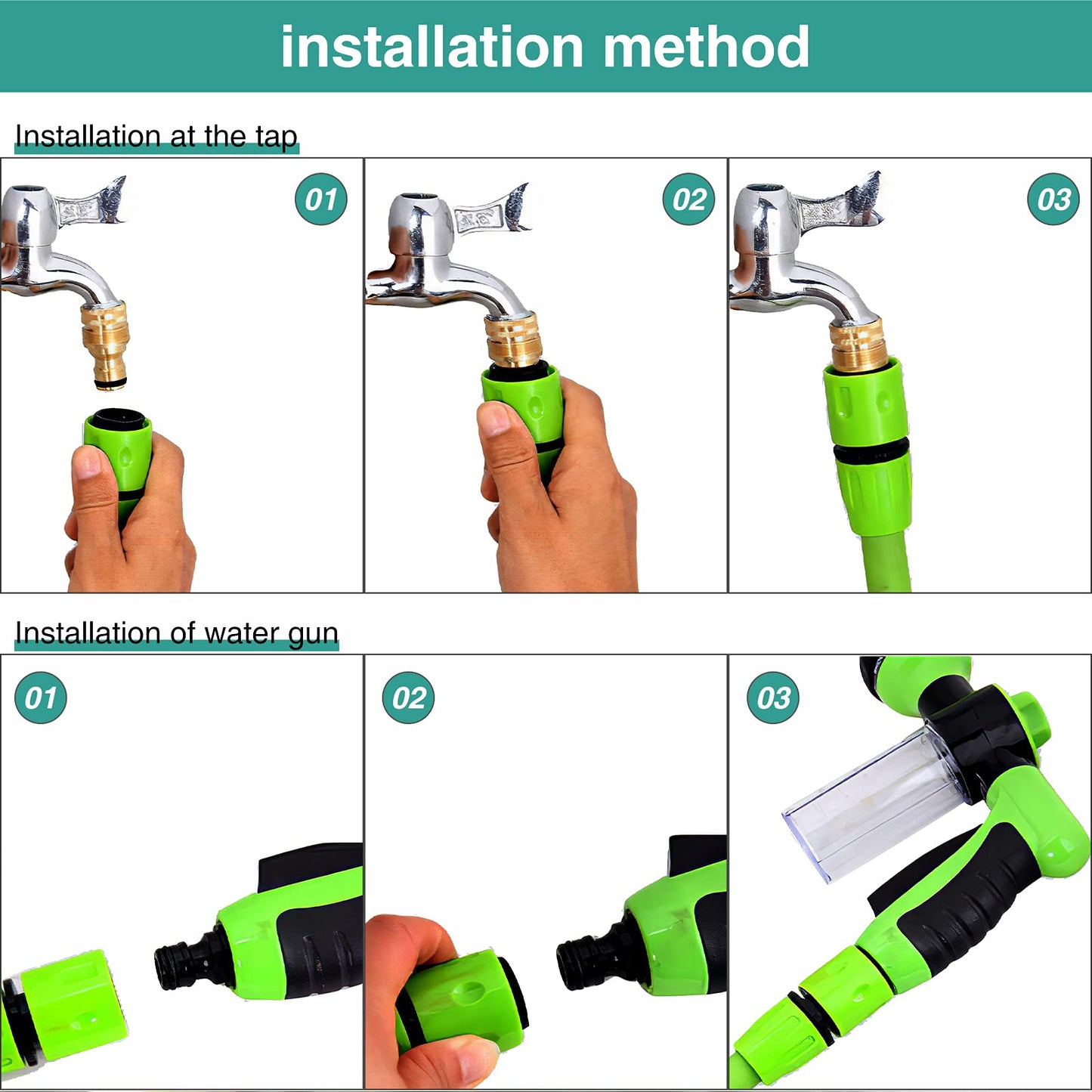 installation method

Installation at the tap

01

02

03

Installation of water gun

01

02

03