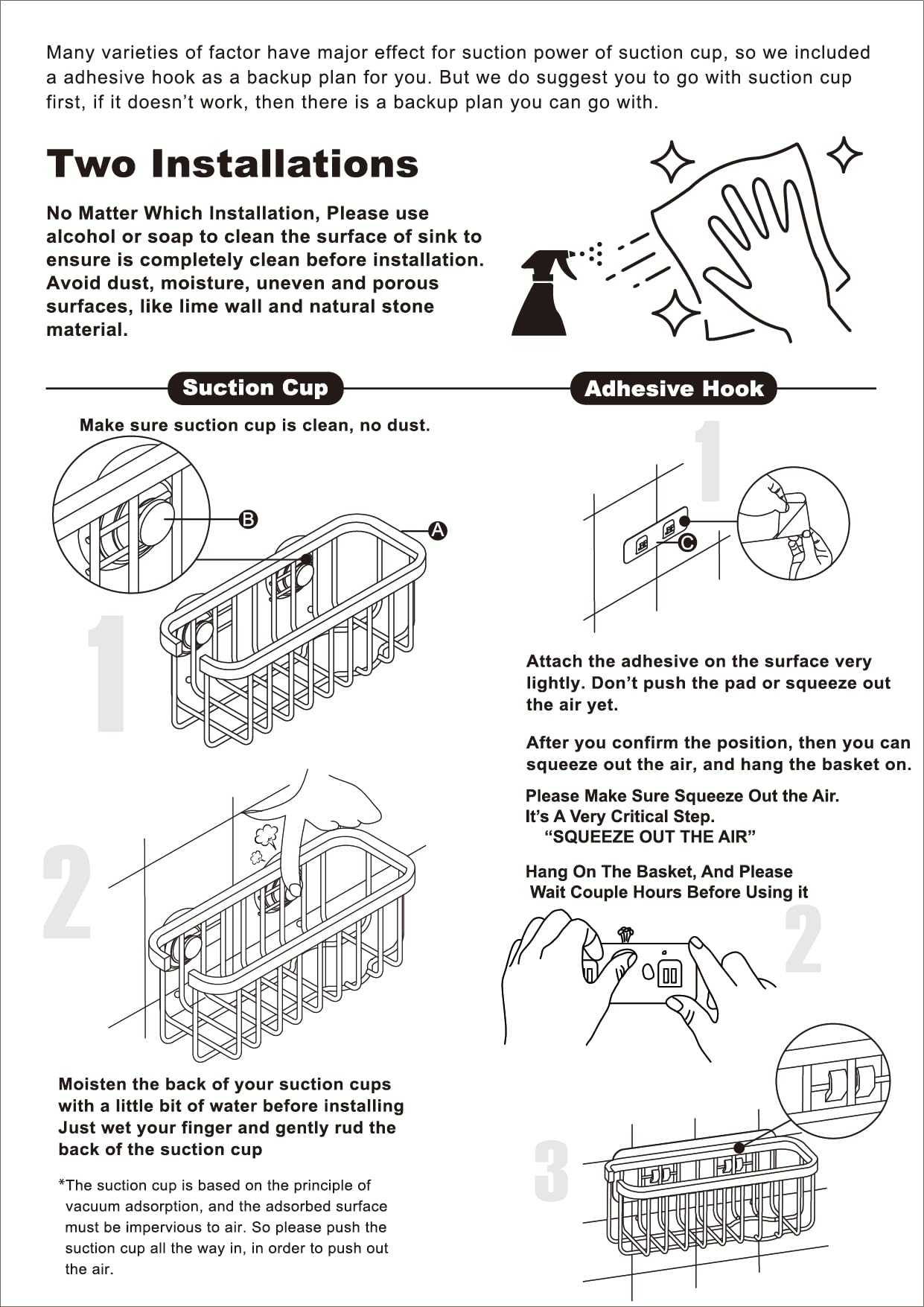 Many varieties of factor have major effect for suction power of suction cup, so we included a adhesive hook as a backup plan for you. But we do suggest you to go with suction cup first, if it doesn't work, then there is a backup plan you can go with.

Two Installations

No Matter Which Installation, Please use alcohol or soap to clean the surface of sink to ensure is completely clean before installation. Avoid dust, moisture, uneven and porous surfaces, like lime wall and natural stone material.

Suction Cup

Make sure suction cup is clean, no dust.

B

A

1

2

Moisten the back of your suction cups with a little bit of water before installing Just wet your finger and gently rud the back of the suction cup

*The suction cup is based on the principle of vacuum adsorption, and the adsorbed surface must be impervious to air. So please push the suction cup all the way in, in order to push out the air.

Adhesive Hook

1

C

Attach the adhesive on the surface very lightly. Don't push the pad or squeeze out the air yet.

After you confirm the position, then you can squeeze out the air, and hang the basket on.

Please Make Sure Squeeze Out the Air. It's A Very Critical Step. "SQUEEZE OUT THE AIR"

Hang On The Basket, And Please Wait Couple Hours Before Using it

2

3