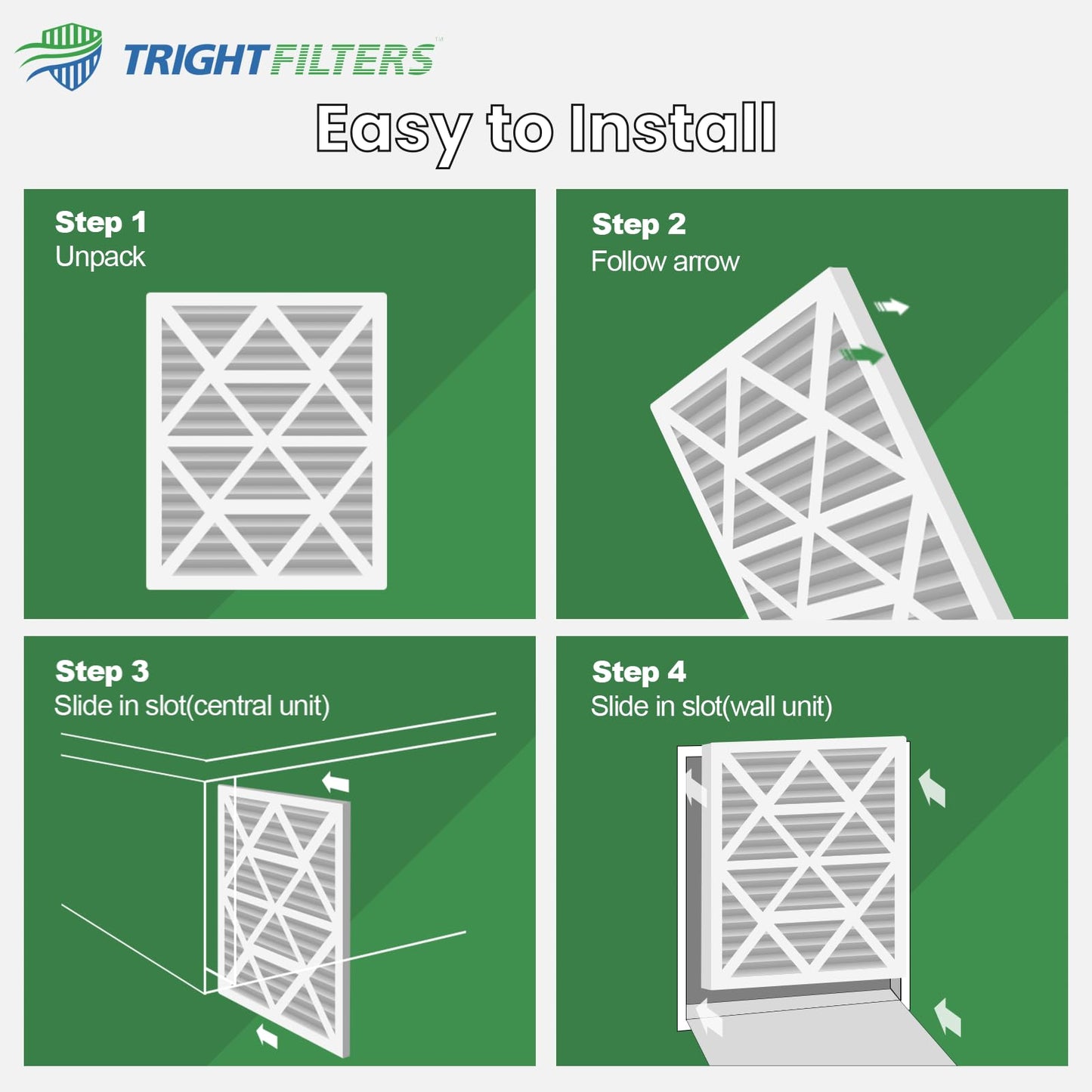 TRIGHTFILTERS™

Easy to Install

Step 1
Unpack

Step 2
Follow arrow

Step 3
Slide in slot(central unit)

Step 4
Slide in slot(wall unit)