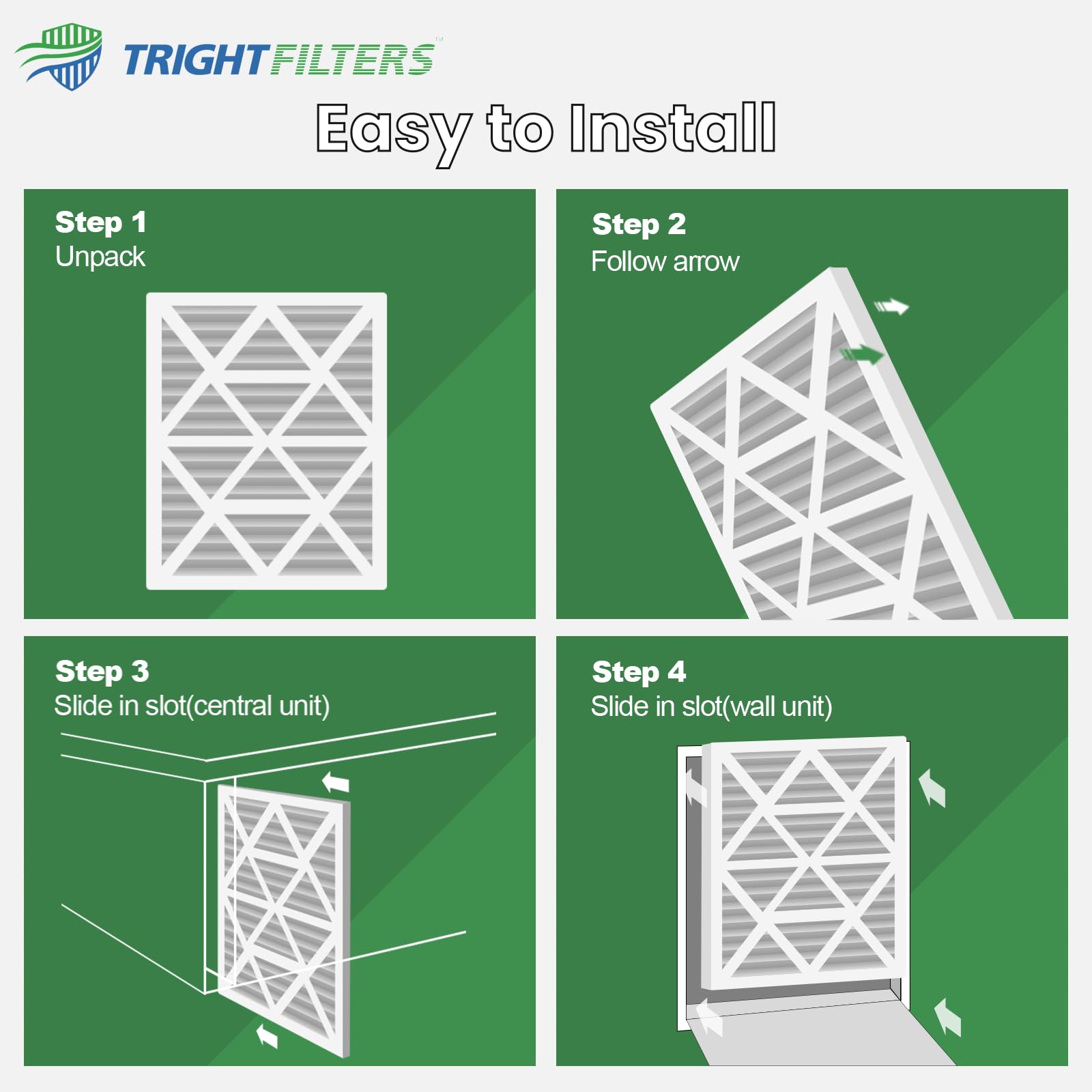 TRIGHT FILTERS™

Easy to Install

Step 1
Unpack

Step 2
Follow arrow

Step 3
Slide in slot(central unit)

Step 4
Slide in slot(wall unit)