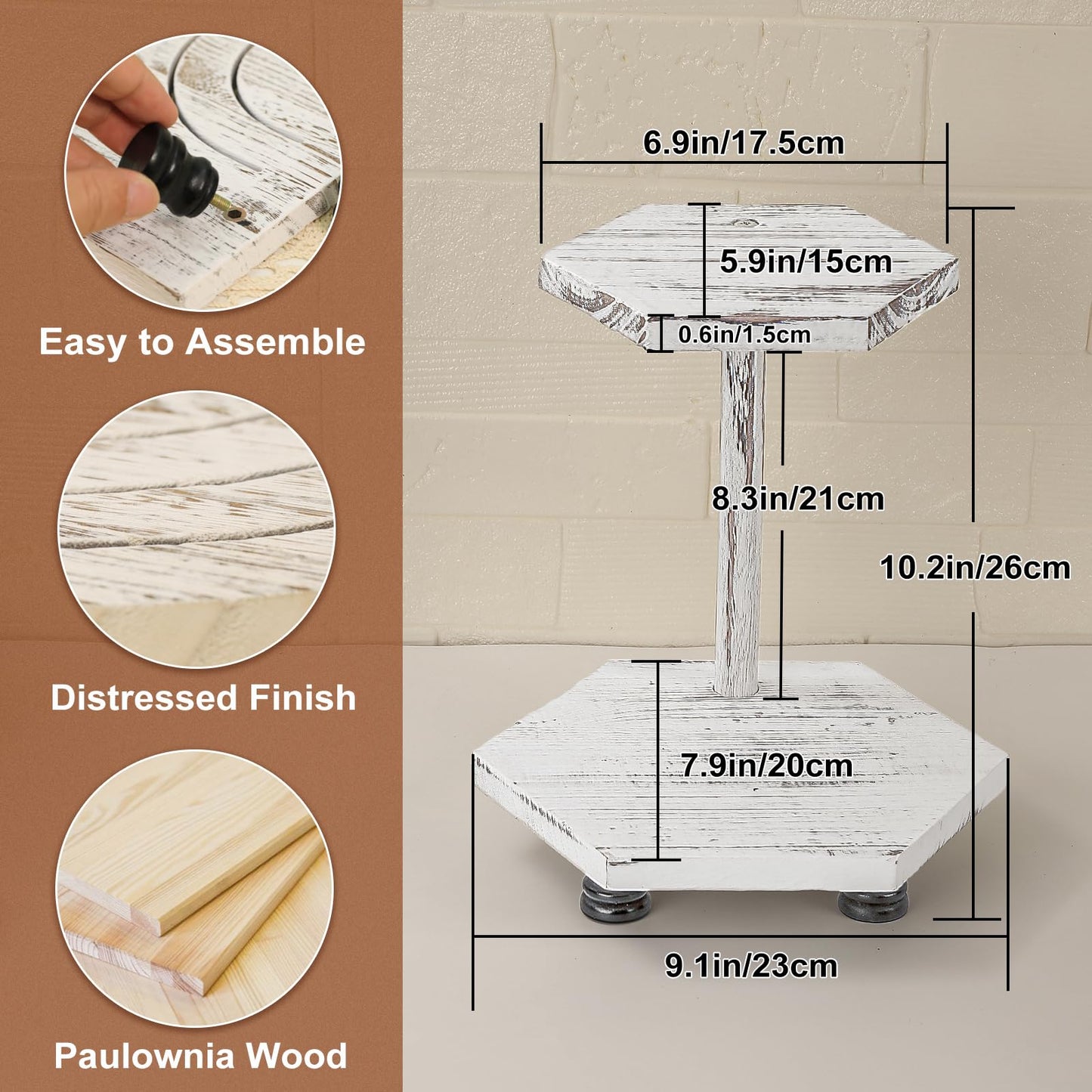 Easy to Assemble

Distressed Finish

Paulownia Wood

6.9in/17.5cm

5.9in/15cm

0.6in/1.5cm

8.3in/21cm

10.2in/26cm

7.9in/20cm

9.1in/23cm