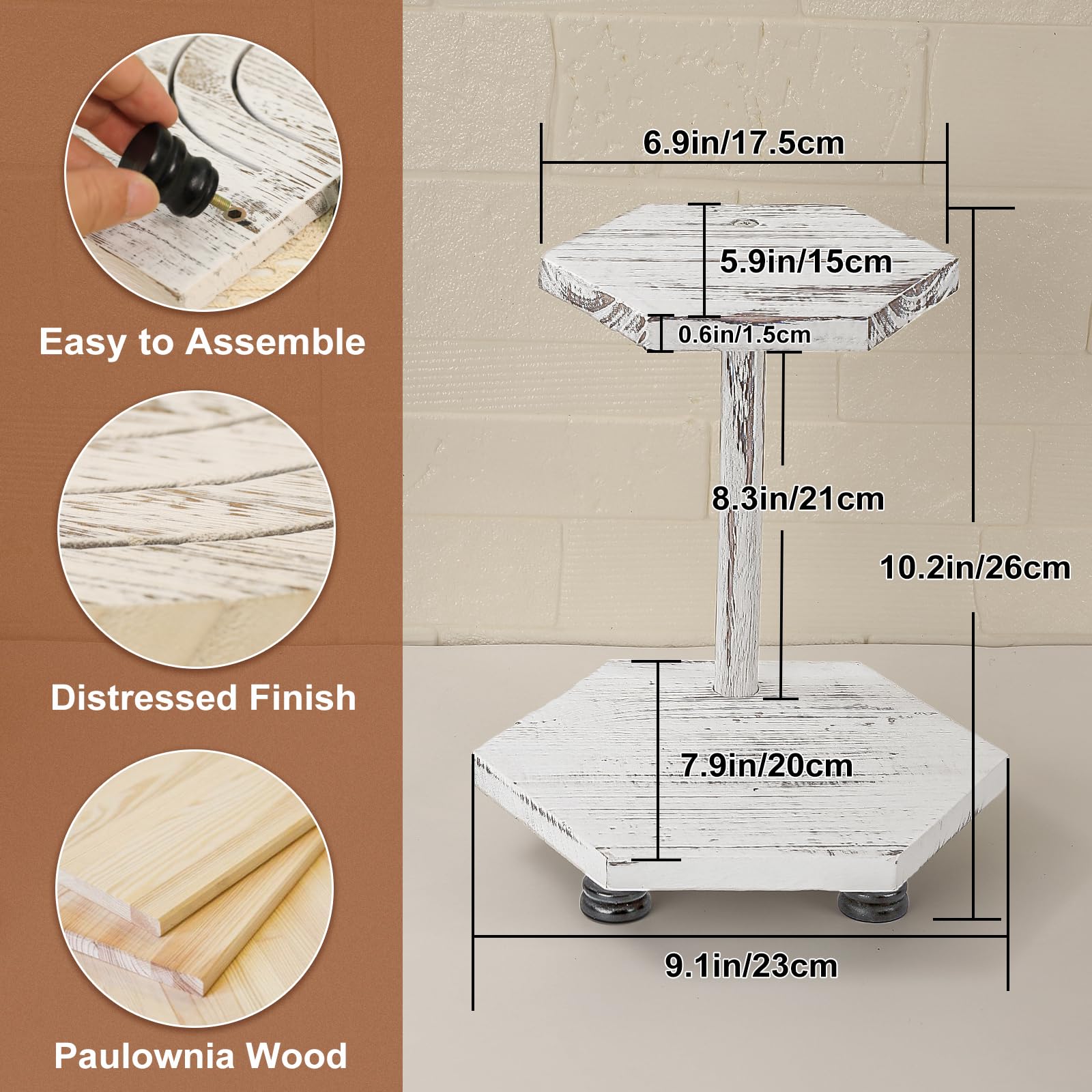 Easy to Assemble

Distressed Finish

Paulownia Wood

6.9in/17.5cm

5.9in/15cm

0.6in/1.5cm

8.3in/21cm

10.2in/26cm

7.9in/20cm

9.1in/23cm