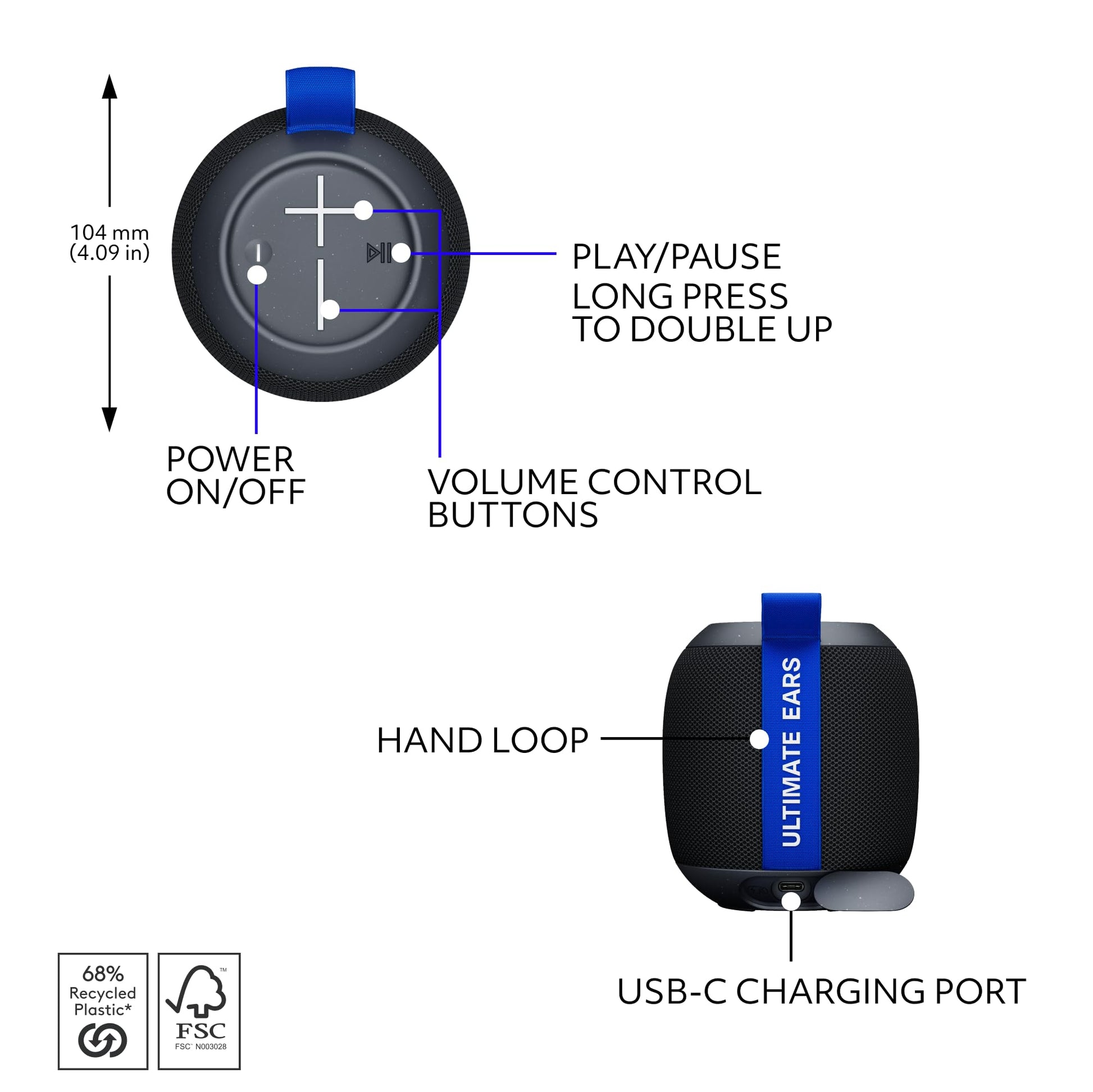 104 mm
(4.09 in)

PLAY/PAUSE
LONG PRESS
TO DOUBLE UP

POWER
ON/OFF

VOLUME CONTROL
BUTTONS

HAND LOOP

ULTIMATE EARS

USB-C CHARGING PORT

68%
Recycled
Plastic*

™
FSC
FSC™ N003028