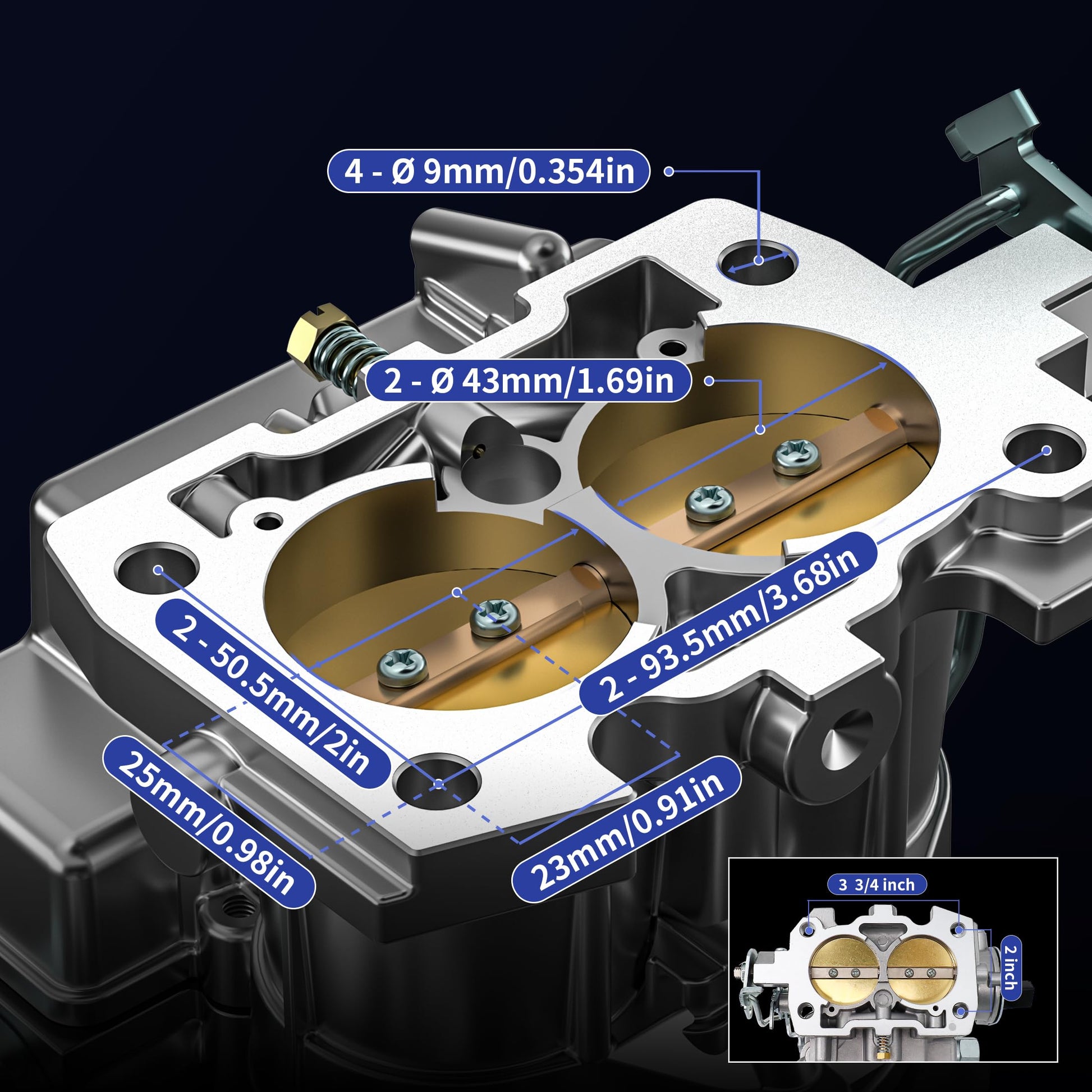 4 - Ø 9mm/0.354in

2 - Ø 43mm/1.69in

2 - 50.5mm/2in

2 - 93.5mm/3.68in

25mm/0.98in

23mm/0.91in

3 3/4 inch

2 inch