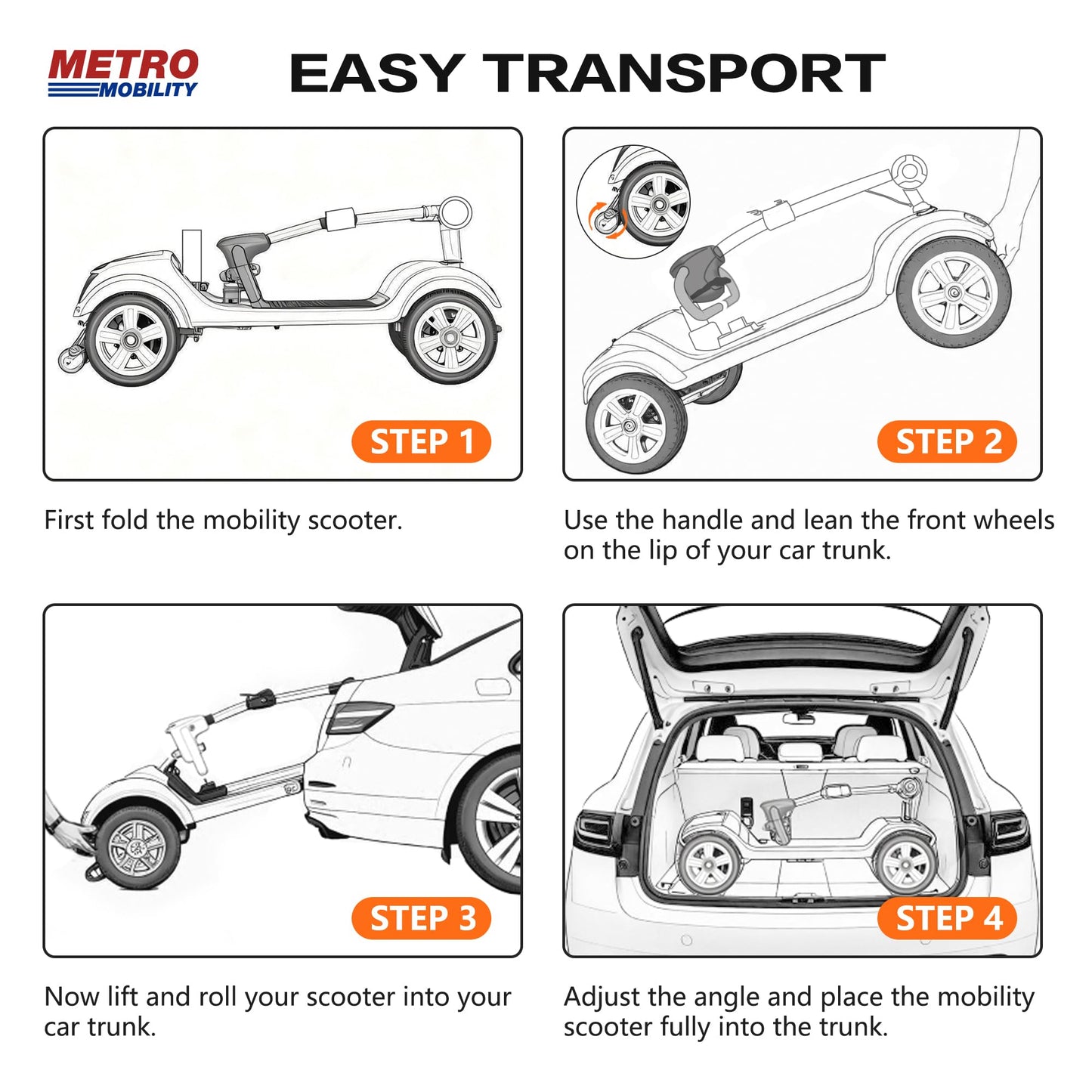 METRO MOBILITY

EASY TRANSPORT

STEP 1

First fold the mobility scooter.

STEP 2

Use the handle and lean the front wheels on the lip of your car trunk.

STEP 3

Now lift and roll your scooter into your car trunk.

STEP 4

Adjust the angle and place the mobility scooter fully into the trunk.