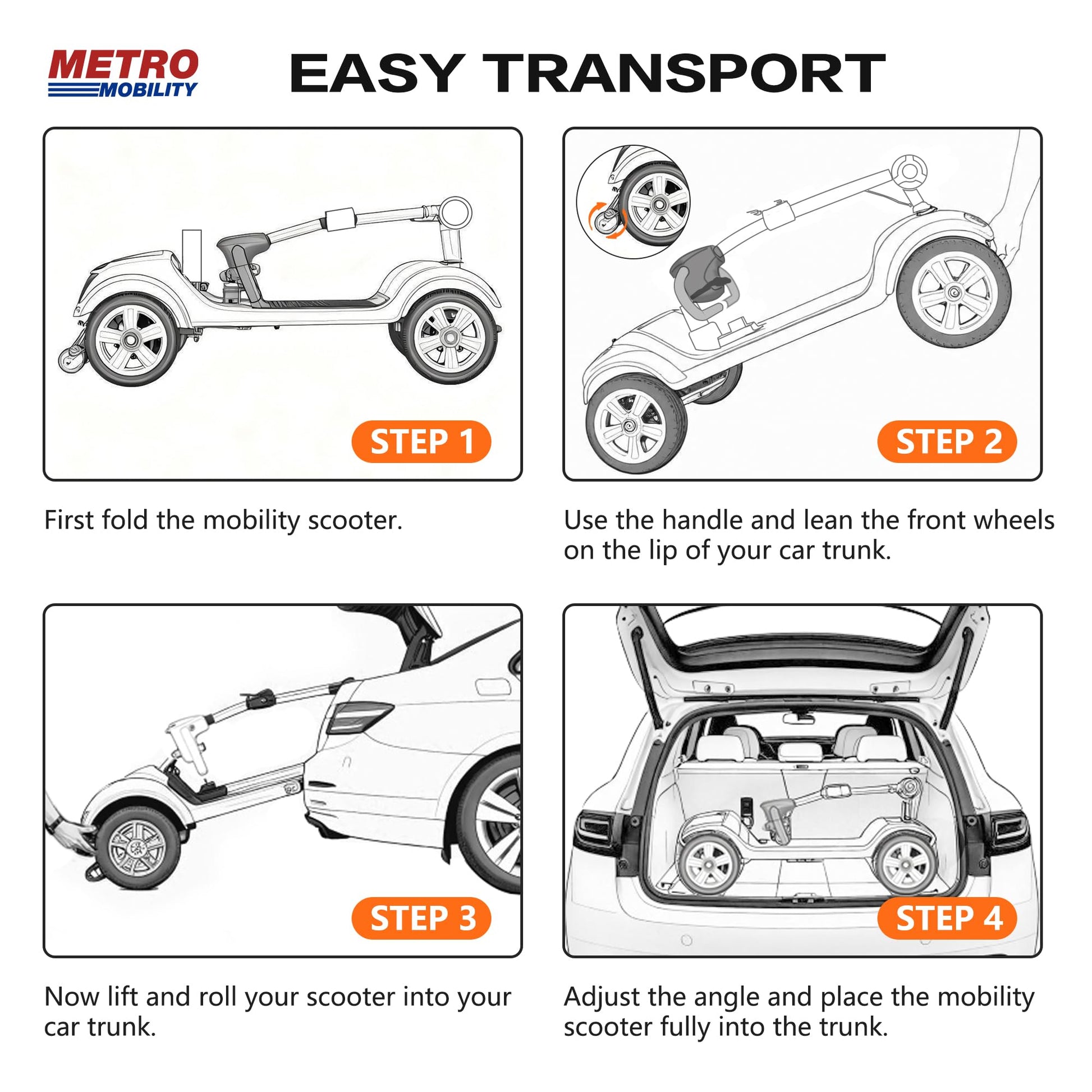 METRO MOBILITY

EASY TRANSPORT

STEP 1

First fold the mobility scooter.

STEP 2

Use the handle and lean the front wheels on the lip of your car trunk.

STEP 3

Now lift and roll your scooter into your car trunk.

STEP 4

Adjust the angle and place the mobility scooter fully into the trunk.