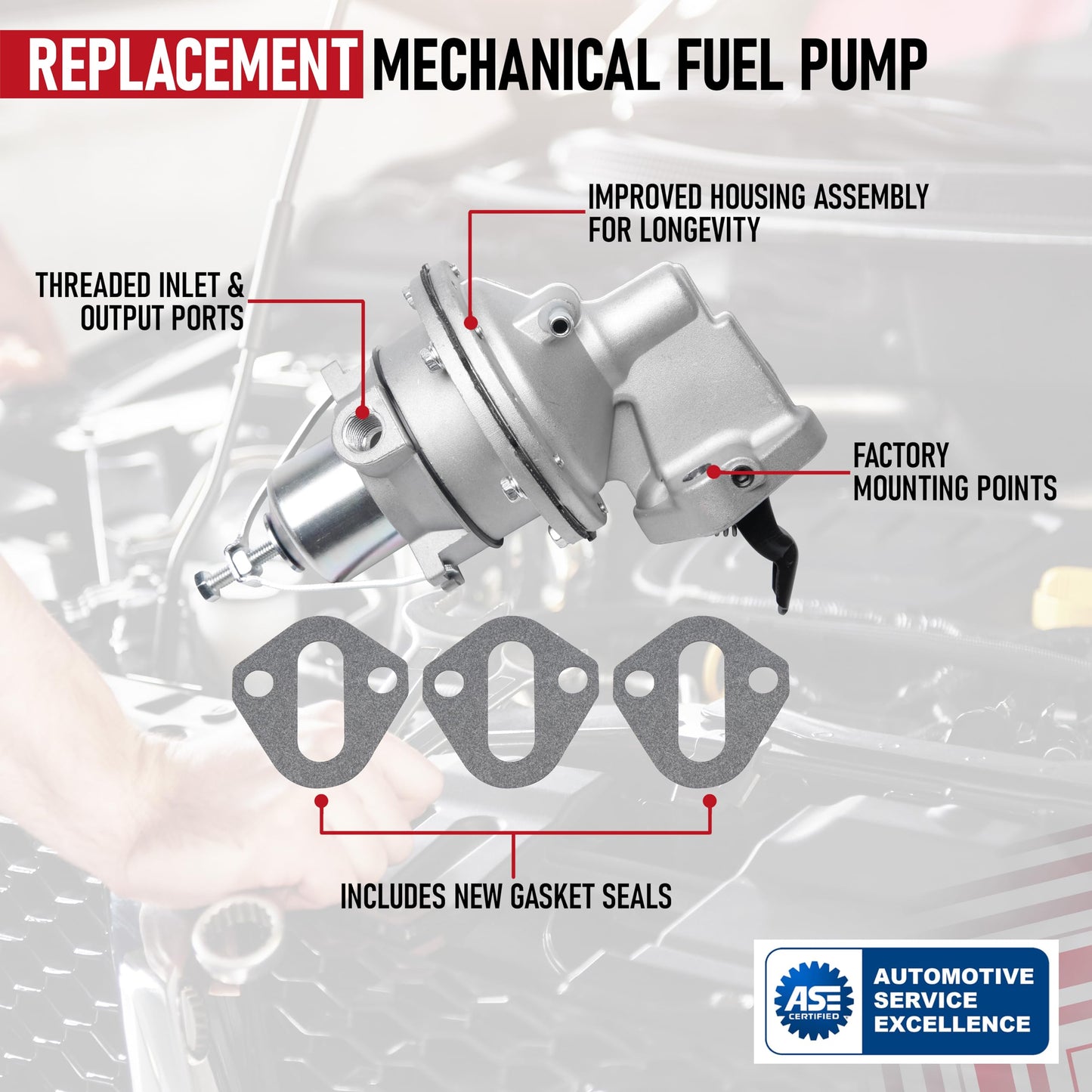 REPLACEMENT MECHANICAL FUEL PUMP

IMPROVED HOUSING ASSEMBLY FOR LONGEVITY

THREADED INLET & OUTPUT PORTS

FACTORY MOUNTING POINTS

INCLUDES NEW GASKET SEALS

ASE CERTIFIED

AUTOMOTIVE SERVICE EXCELLENCE