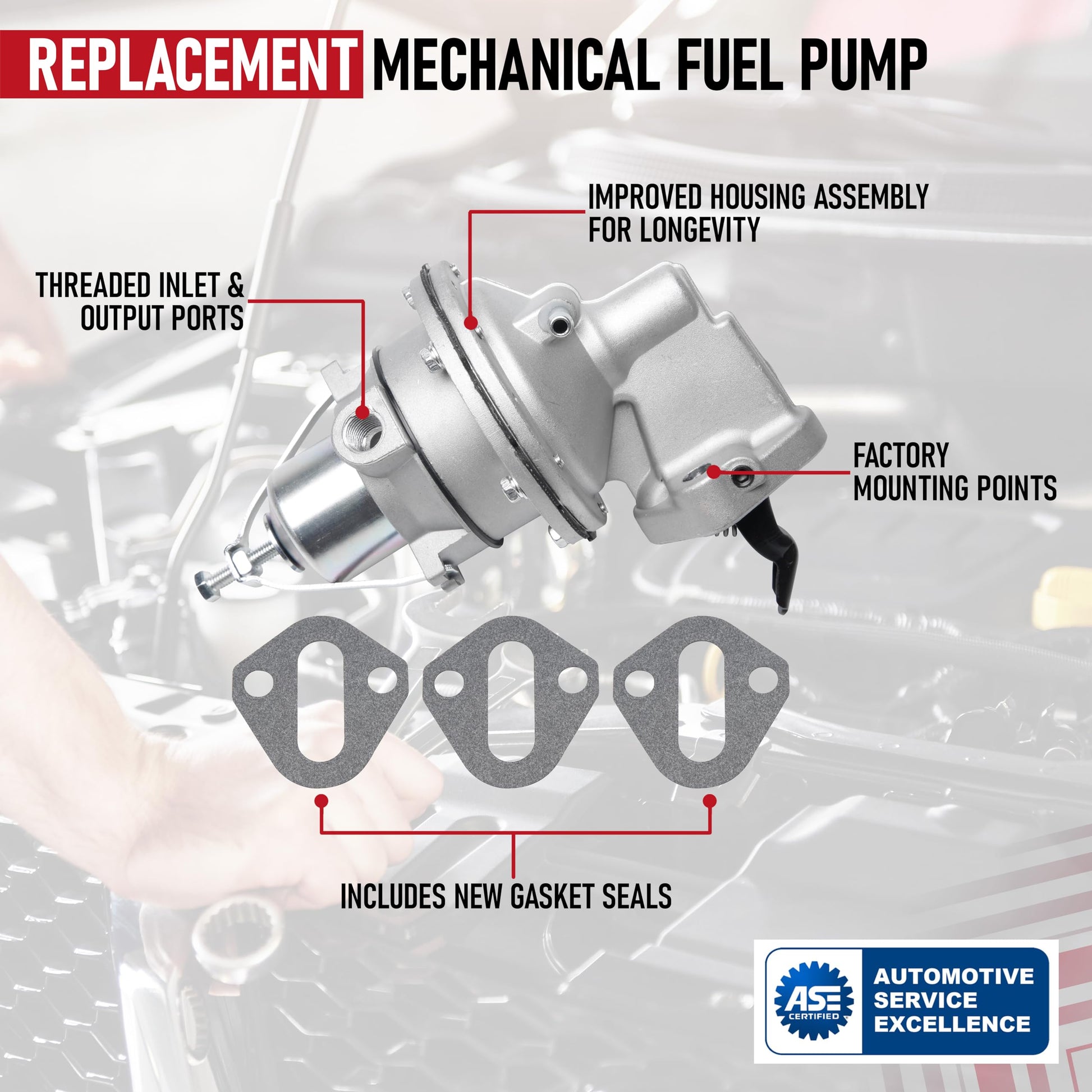 REPLACEMENT MECHANICAL FUEL PUMP

IMPROVED HOUSING ASSEMBLY FOR LONGEVITY

THREADED INLET & OUTPUT PORTS

FACTORY MOUNTING POINTS

INCLUDES NEW GASKET SEALS

ASE CERTIFIED

AUTOMOTIVE SERVICE EXCELLENCE